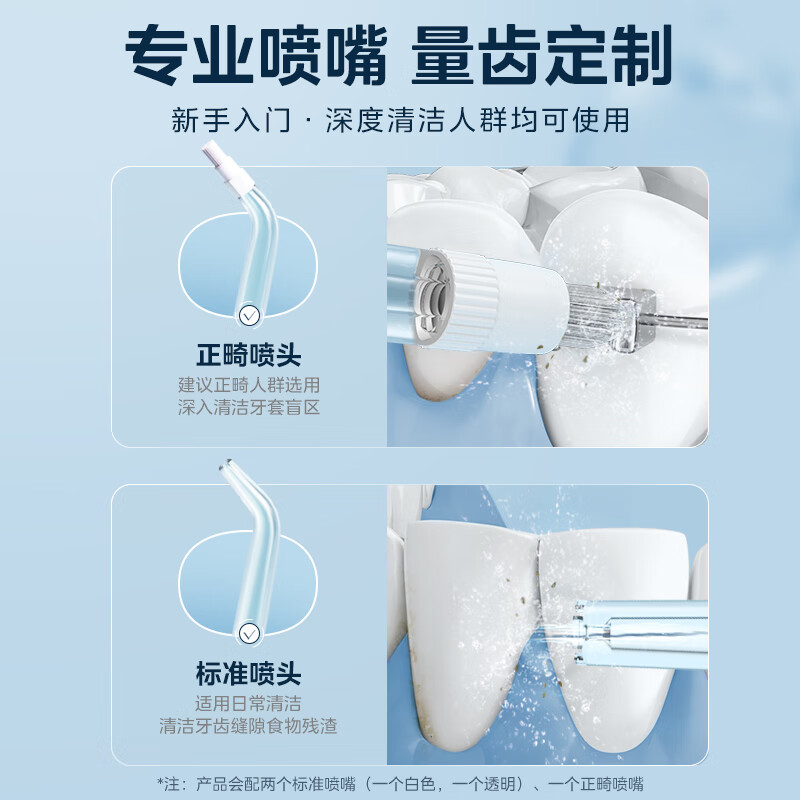 专业喷嘴 量齿定制

新手入门 · 深度清洁人群均可使用

正畸喷头
建议正畸人群选用
深入清洁牙套盲区

标准喷头
适用日常清洁
清洁牙齿缝隙食物残渣

*注：产品会配两个标准喷嘴（一个白色，一个透明）、一个正畸喷嘴