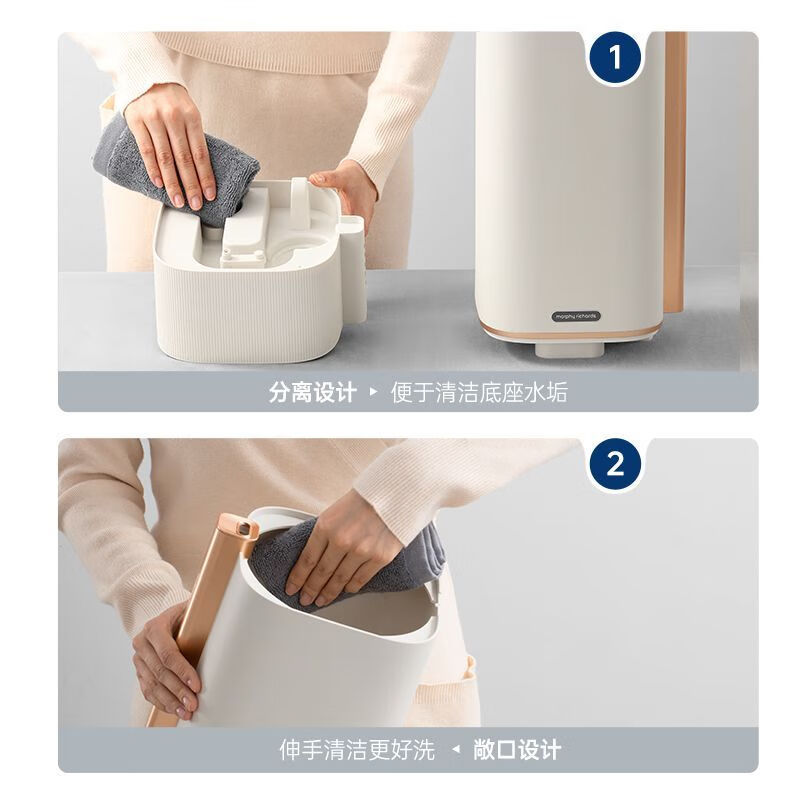 1

morphy richards

分离设计 ▸ 便于清洁底座水垢

2

伸手清洁更好洗 ◂ 敞口设计