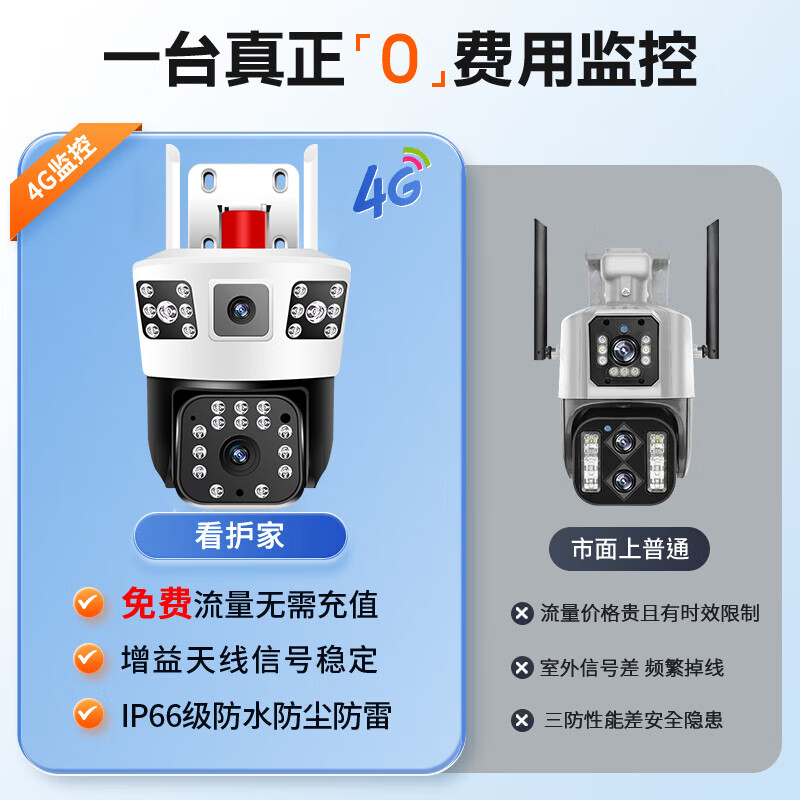 一台真正「0」费用监控

4G监控

4G

看护家

免费流量无需充值

增益天线信号稳定

IP66级防水防尘防雷

市面上普通

流量价格贵且有时效限制

室外信号差 频繁掉线

三防性能差安全隐患