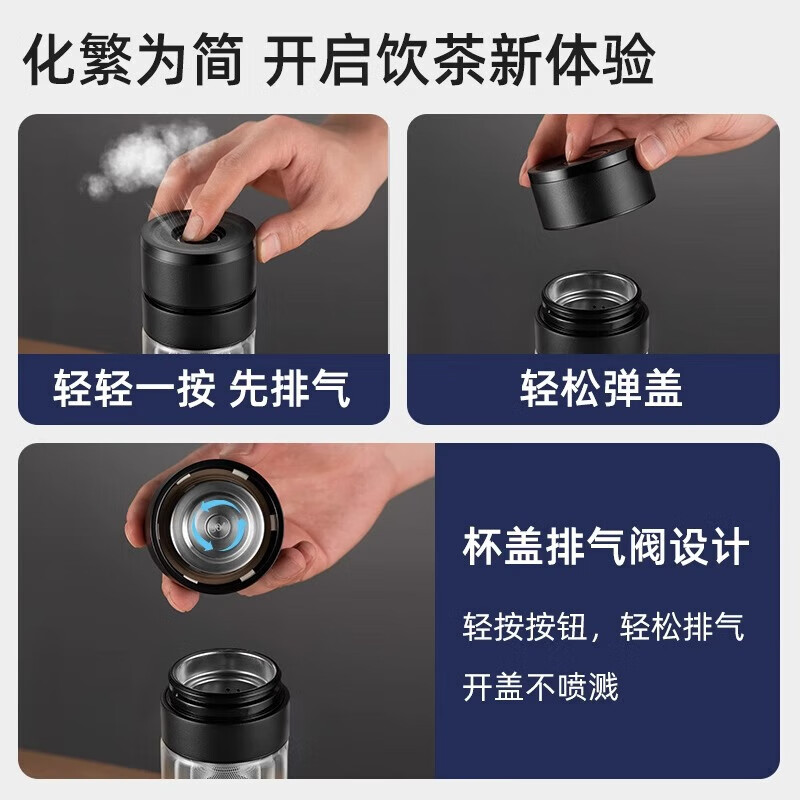 化繁为简 开启饮茶新体验

轻轻一按 先排气

轻松弹盖

杯盖排气阀设计

轻按按钮，轻松排气

开盖不喷溅