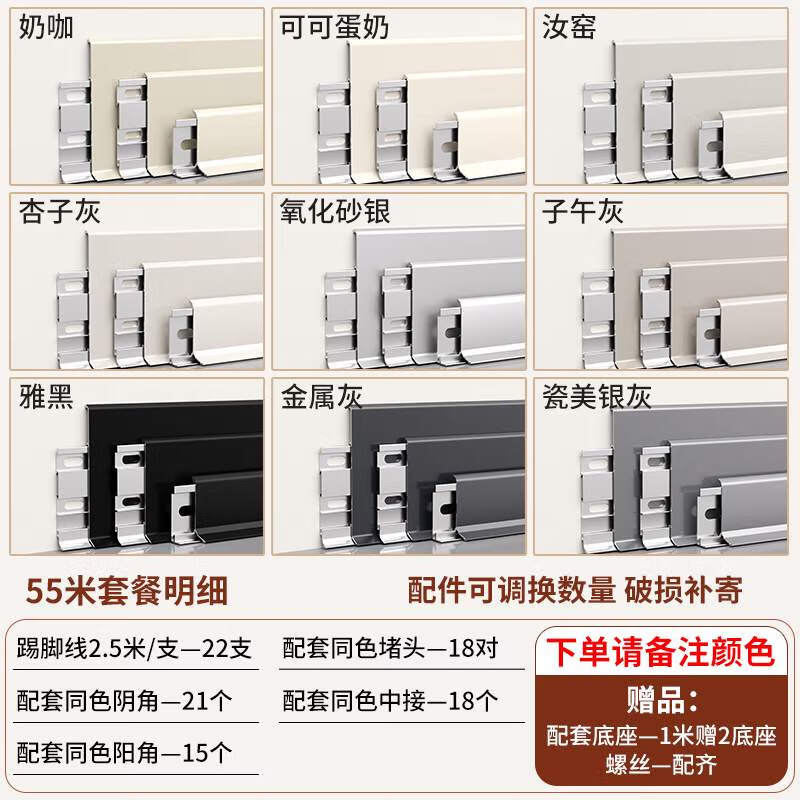 奶咖

可可蛋奶

汝窑

杏子灰

氧化砂银

子午灰

雅黑

金属灰

瓷美银灰

55米套餐明细

配件可调换数量 破损补寄

踢脚线2.5米/支—22支

配套同色阴角—21个

配套同色阳角—15个

配套同色堵头—18对

配套同色中接—18个

下单请备注颜色

赠品：

配套底座—1米赠2底座

螺丝—配齐