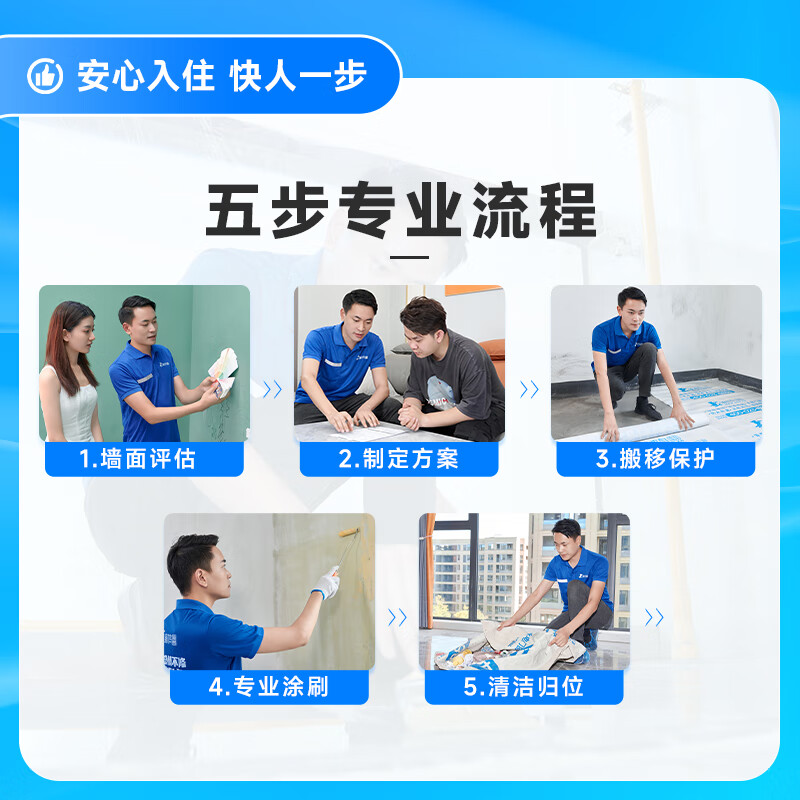 安心入住 快人一步

五步专业流程

1.墙面评估

2.制定方案

3.搬移保护

4.专业涂刷

5.清洁归位