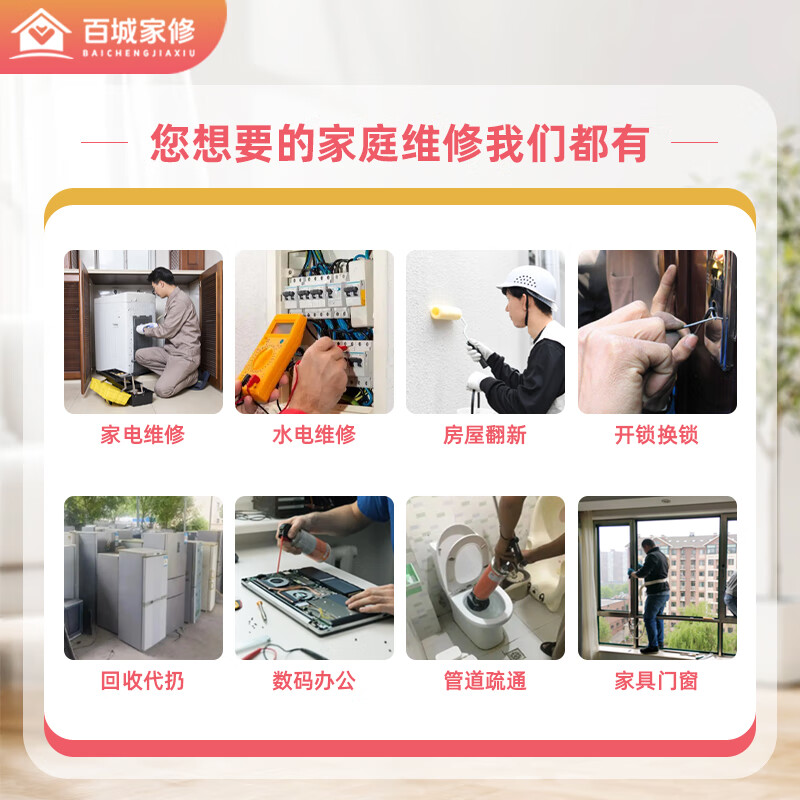 百城家修
BAICHENGJIAXIU

您想要的家庭维修我们都有

家电维修

水电维修

房屋翻新

开锁换锁

回收代扔

数码办公

管道疏通

家具门窗