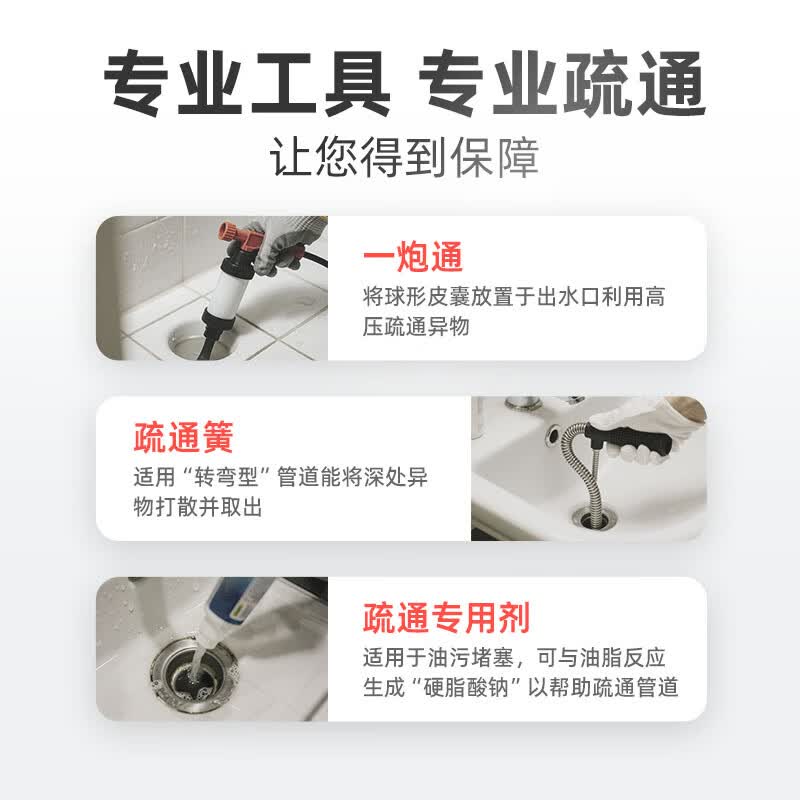 专业工具 专业疏通
让您得到保障

一炮通
将球形皮囊放置于出水口利用高压疏通异物

疏通簧
适用“转弯型”管道能将深处异物打散并取出

疏通专用剂
适用于油污堵塞，可与油脂反应生成“硬脂酸钠”以帮助疏通管道