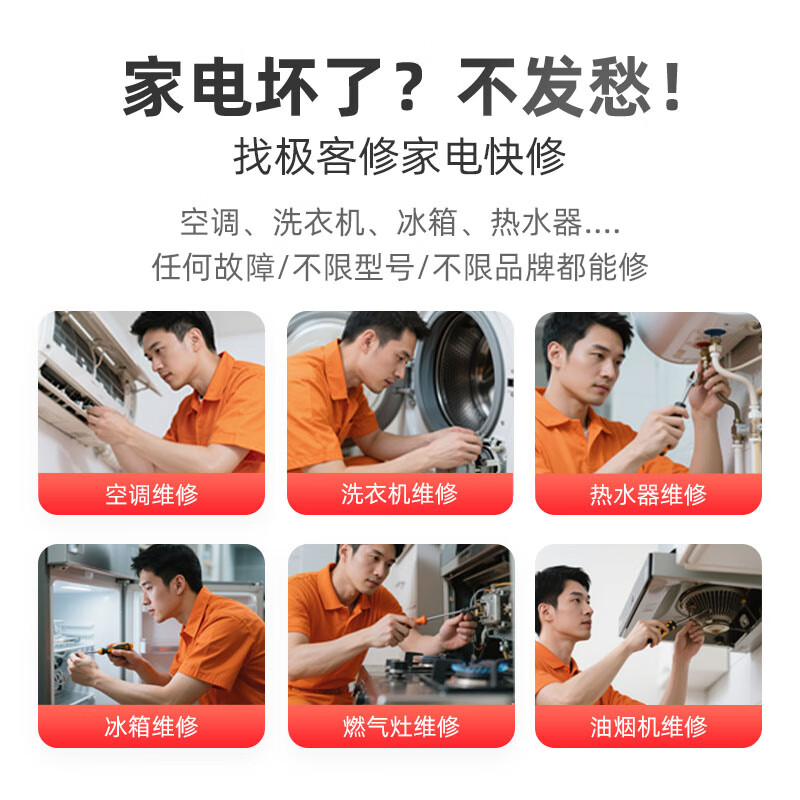 家电坏了？不发愁！

找极客修家电快修

空调、洗衣机、冰箱、热水器....

任何故障/不限型号/不限品牌都能修

空调维修

洗衣机维修

热水器维修

冰箱维修

燃气灶维修

油烟机维修