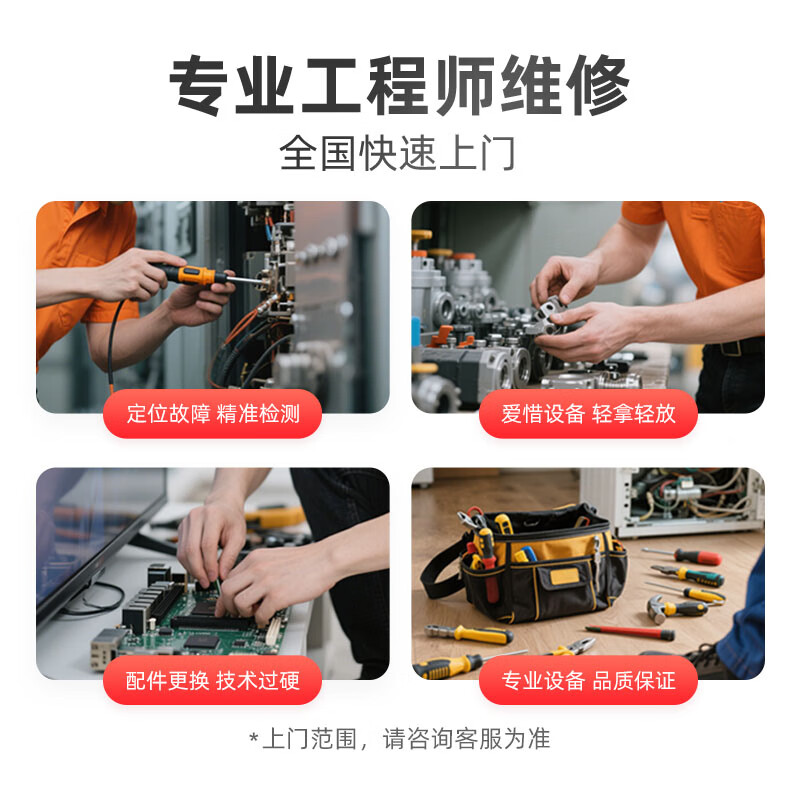 专业工程师维修
全国快速上门

定位故障 精准检测

爱惜设备 轻拿轻放

配件更换 技术过硬

专业设备 品质保证

*上门范围，请咨询客服为准