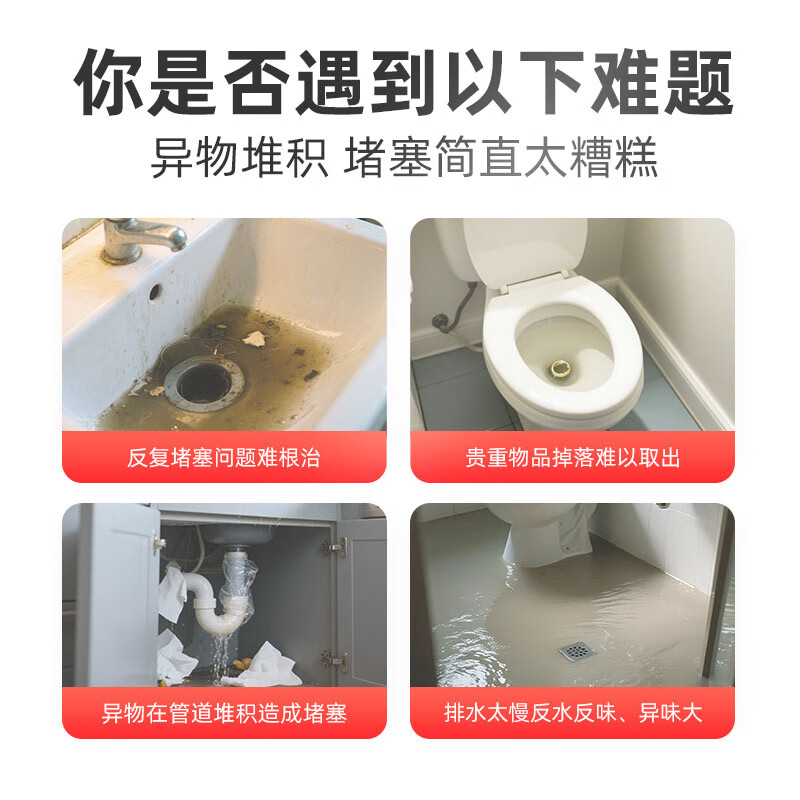 你是否遇到以下难题

异物堆积 堵塞简直太糟糕

反复堵塞问题难根治

贵重物品掉落难以取出

异物在管道堆积造成堵塞

排水太慢反水反味、异味大