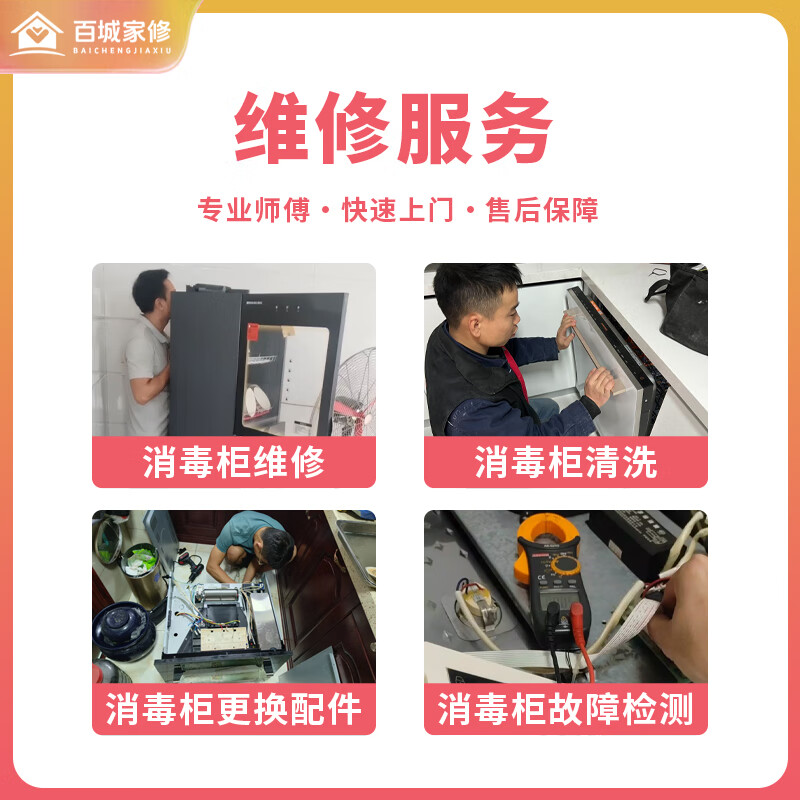 百城家修
BAICHENGJIAXIU

维修服务

专业师傅 · 快速上门 · 售后保障

消毒柜维修

消毒柜清洗

消毒柜更换配件

消毒柜故障检测