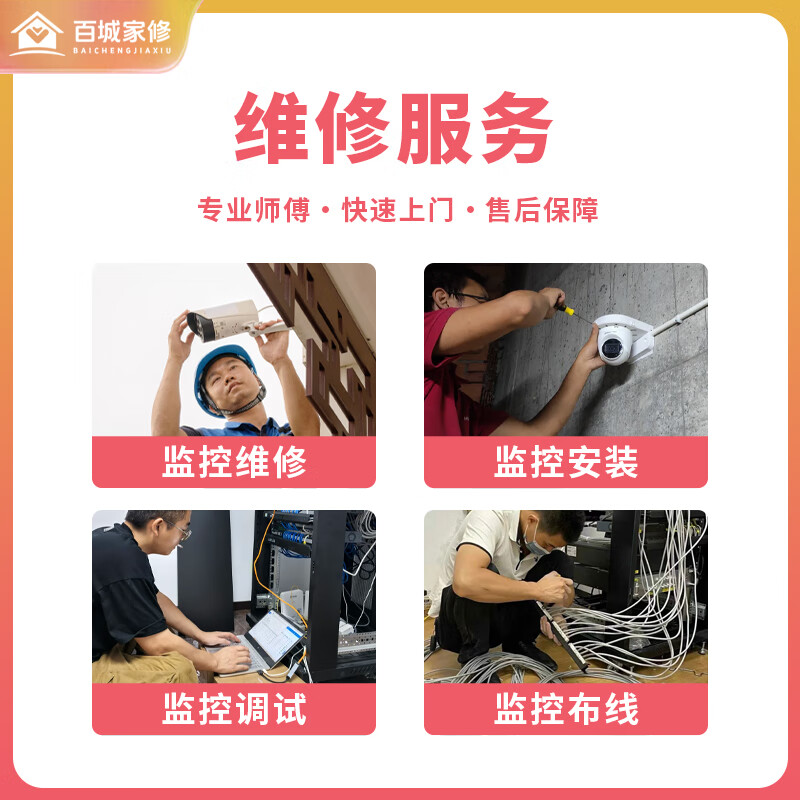 百城家修
BAICHENGJIAXIU

维修服务

专业师傅 · 快速上门 · 售后保障

监控维修

监控安装

监控调试

监控布线