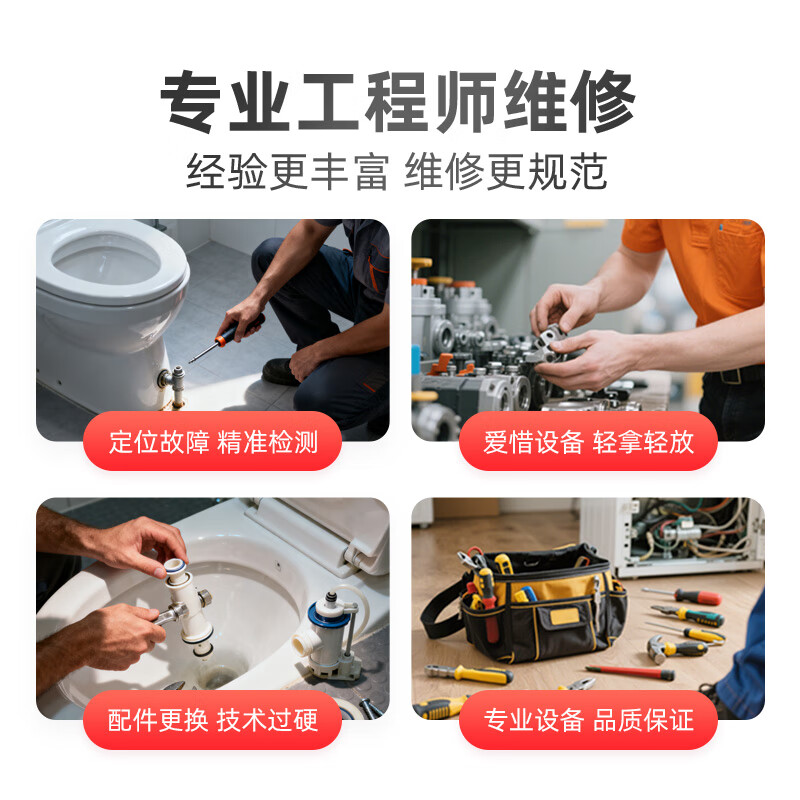 专业工程师维修
经验更丰富 维修更规范

定位故障 精准检测

爱惜设备 轻拿轻放

配件更换 技术过硬

专业设备 品质保证