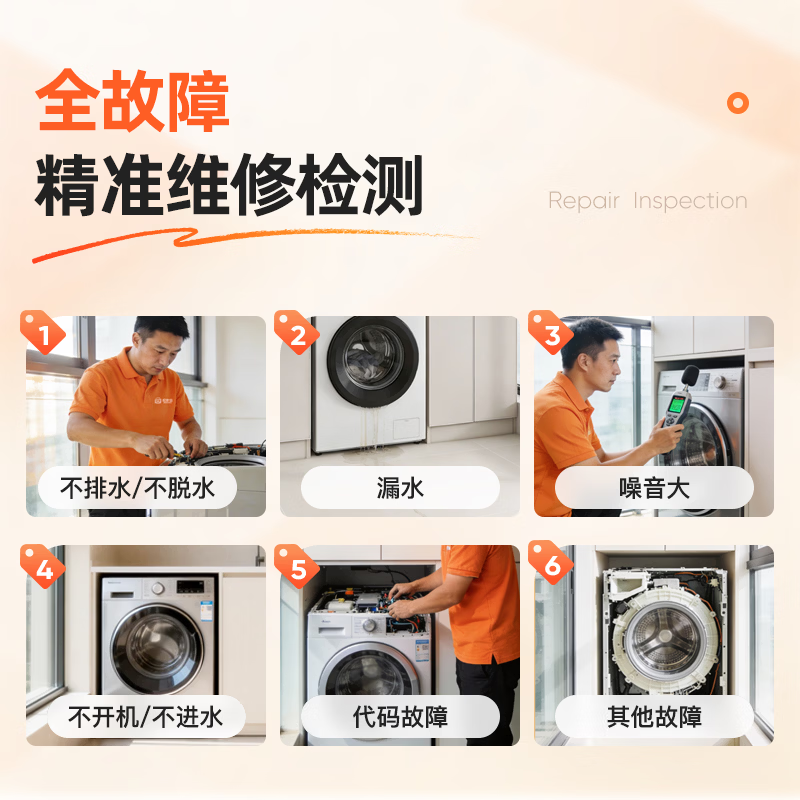 全故障
精准维修检测

Repair Inspection

1
不排水/不脱水

2
漏水

3
噪音大

4
不开机/不进水

5
代码故障

6
其他故障