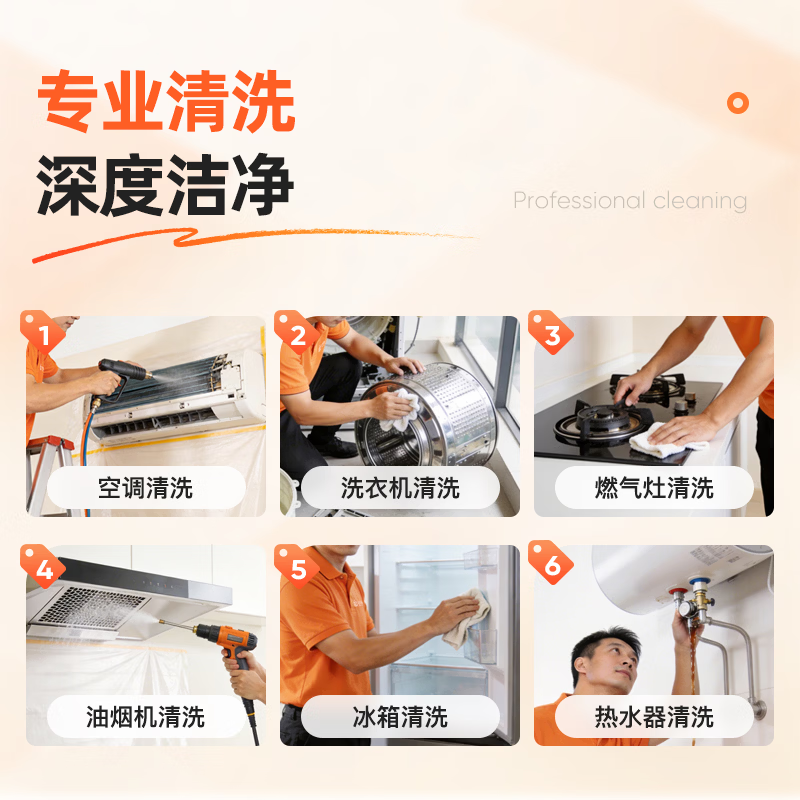 专业清洗
深度洁净

Professional cleaning

1
空调清洗

2
洗衣机清洗

3
燃气灶清洗

4
油烟机清洗

5
冰箱清洗

6
热水器清洗