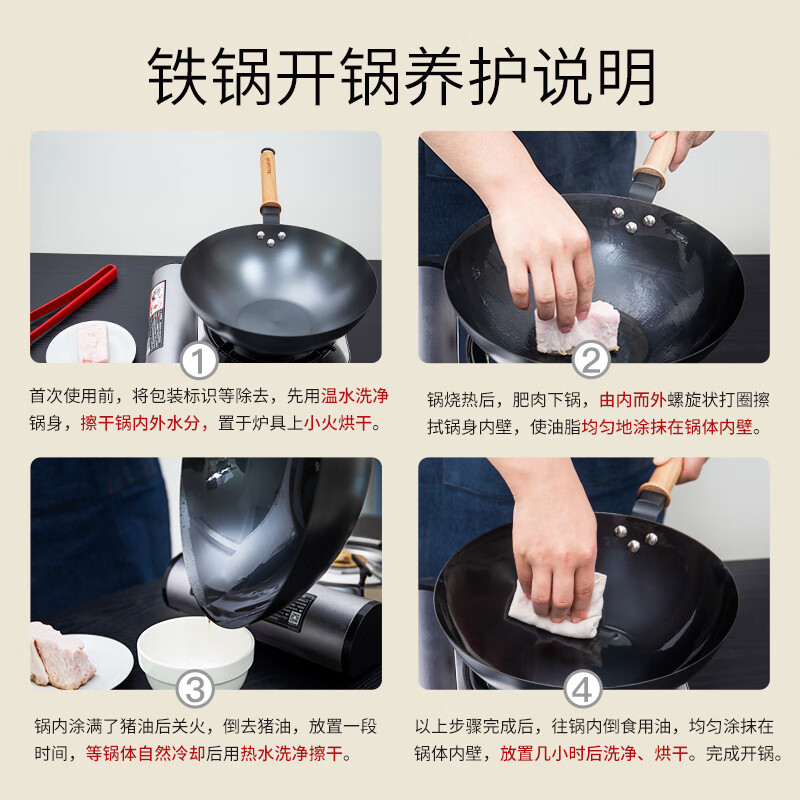 铁锅开锅养护说明

①

首次使用前，将包装标识等除去，先用温水洗净锅身，擦干锅内外水分，置于炉具上小火烘干。

②

锅烧热后，肥肉下锅，由内而外螺旋状打圈擦拭锅身内壁，使油脂均匀地涂抹在锅体内壁。

③

锅内涂满了猪油后关火，倒去猪油，放置一段时间，等锅体自然冷却后用热水洗净擦干。

④

以上步骤完成后，往锅内倒食用油，均匀涂抹在锅体内壁，放置几小时后洗净、烘干。完成开锅。