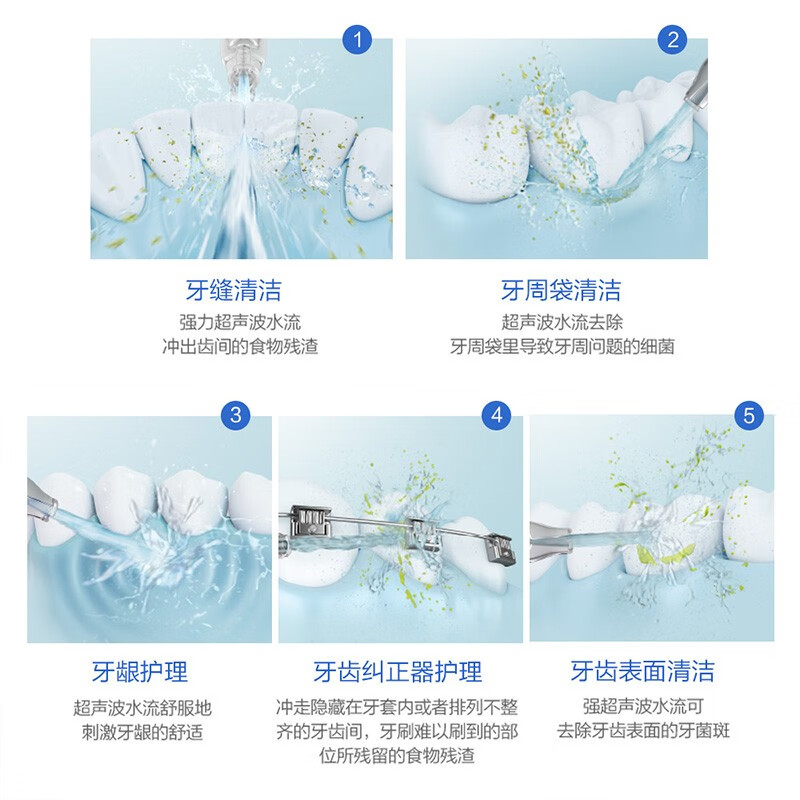 1

牙缝清洁

强力超声波水流
冲出齿间的食物残渣

2

牙周袋清洁

超声波水流去除
牙周袋里导致牙周问题的细菌

3

牙龈护理

超声波水流舒服地
刺激牙龈的舒适

4

牙齿纠正器护理

冲走隐藏在牙套内或者排列不整齐的牙齿间，牙刷难以刷到的部位所残留的食物残渣

5

牙齿表面清洁

强超声波水流可
去除牙齿表面的牙菌斑