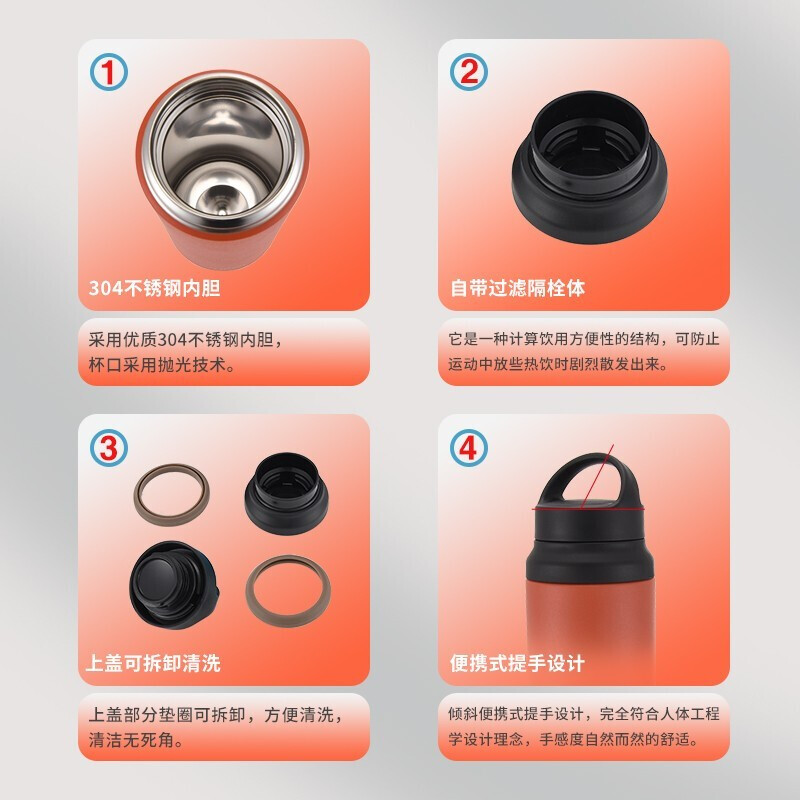 1

304不锈钢内胆

采用优质304不锈钢内胆，杯口采用抛光技术。

2

自带过滤隔栓体

它是一种计算饮用方便性的结构，可防止运动中放些热饮时剧烈散发出来。

3

上盖可拆卸清洗

上盖部分垫圈可拆卸，方便清洗，清洁无死角。

4

便携式提手设计

倾斜便携式提手设计，完全符合人体工程学设计理念，手感度自然而然的舒适。