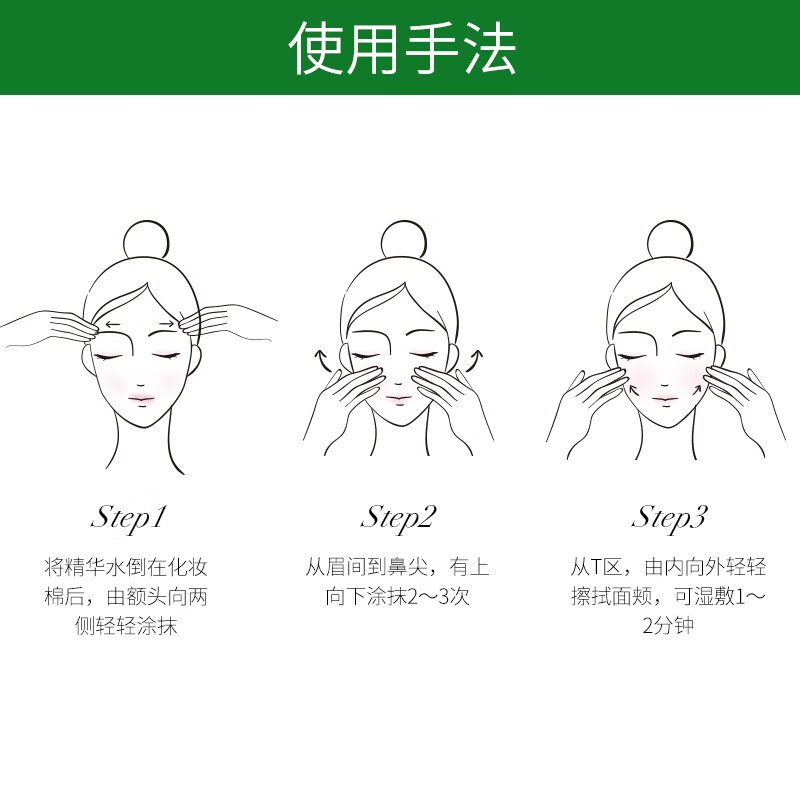 使用手法

Step1

将精华水倒在化妆棉后，由额头向两侧轻轻涂抹

Step2

从眉间到鼻尖，有上向下涂抹2～3次

Step3

从T区，由内向外轻轻擦拭面颊，可湿敷1～2分钟