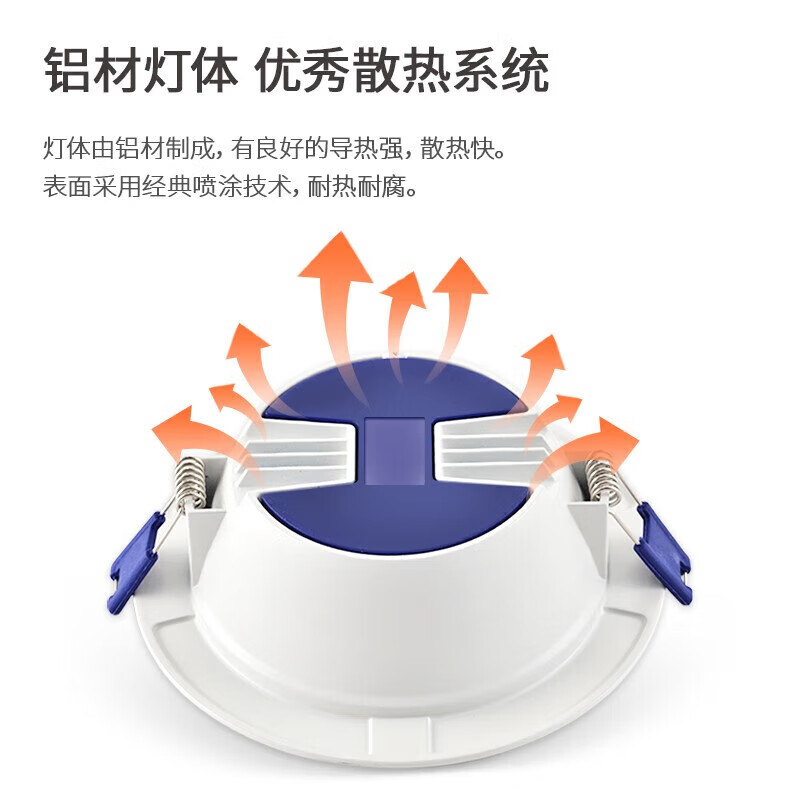 铝材灯体 优秀散热系统

灯体由铝材制成，有良好的导热强，散热快。
表面采用经典喷涂技术，耐热耐腐。