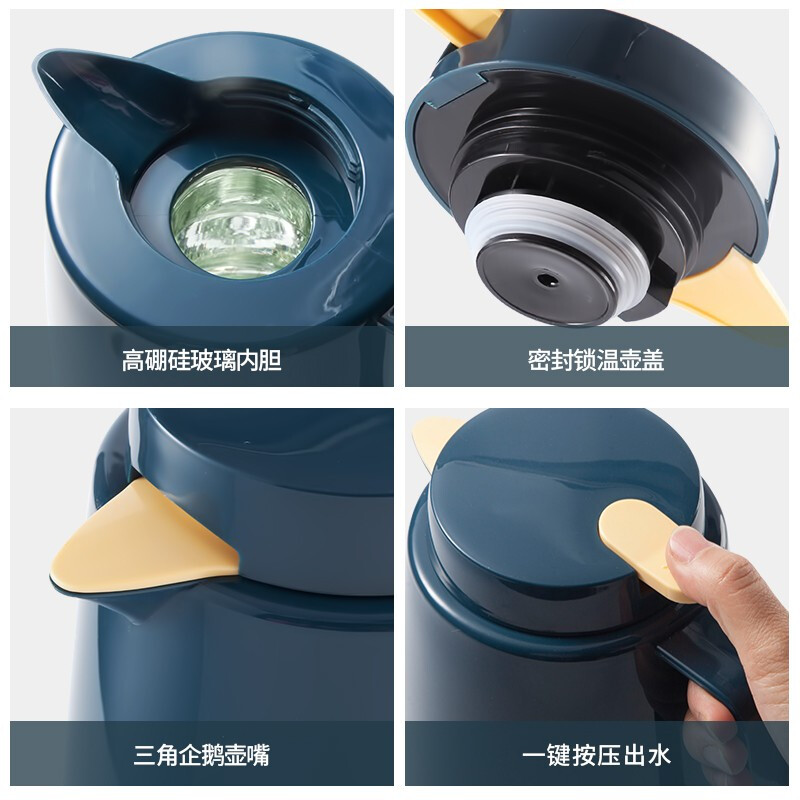 高硼硅玻璃内胆

密封锁温壶盖

三角企鹅壶嘴

一键按压出水