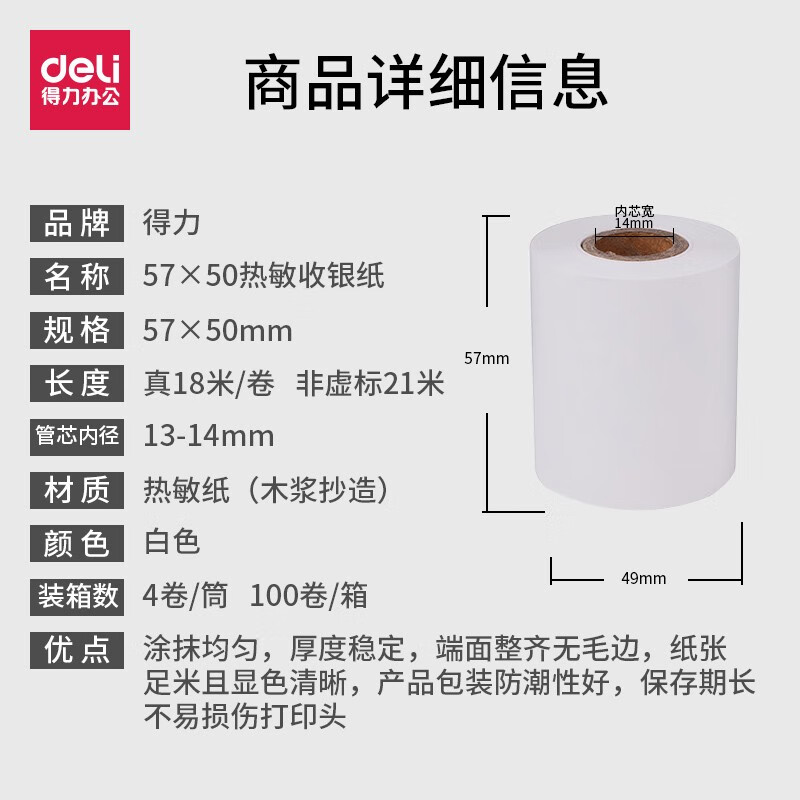 deli
得力办公

商品详细信息

| 品牌 | 得力 |
|---|---|
| 名称 | 57×50热敏收银纸 |
| 规格 | 57×50mm |
| 长度 | 真18米/卷 非虚标21米 |
| 管芯内径 | 13-14mm |
| 材质 | 热敏纸（木浆抄造） |
| 颜色 | 白色 |
| 装箱数 | 4卷/筒 100卷/箱 |
| 优点 | 涂抹均匀，厚度稳定，端面整齐无毛边，纸张足米且显色清晰，产品包装防潮性好，保存期长不易损伤打印头 |

内芯宽
14mm
57mm
49mm