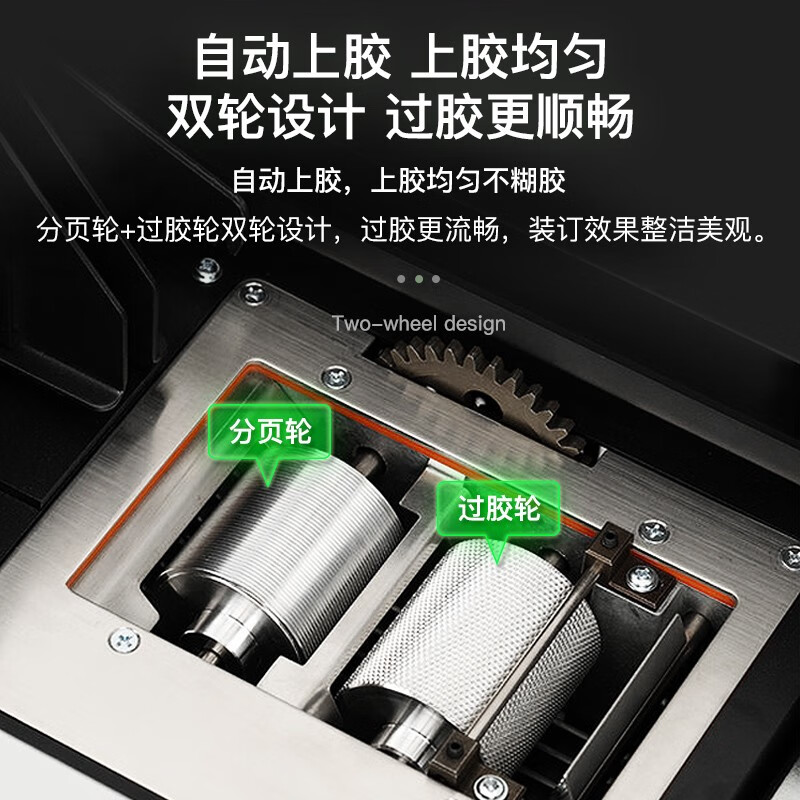 自动上胶 上胶均匀
双轮设计 过胶更顺畅

自动上胶，上胶均匀不糊胶

分页轮+过胶轮双轮设计，过胶更流畅，装订效果整洁美观。

Two-wheel design

分页轮

过胶轮