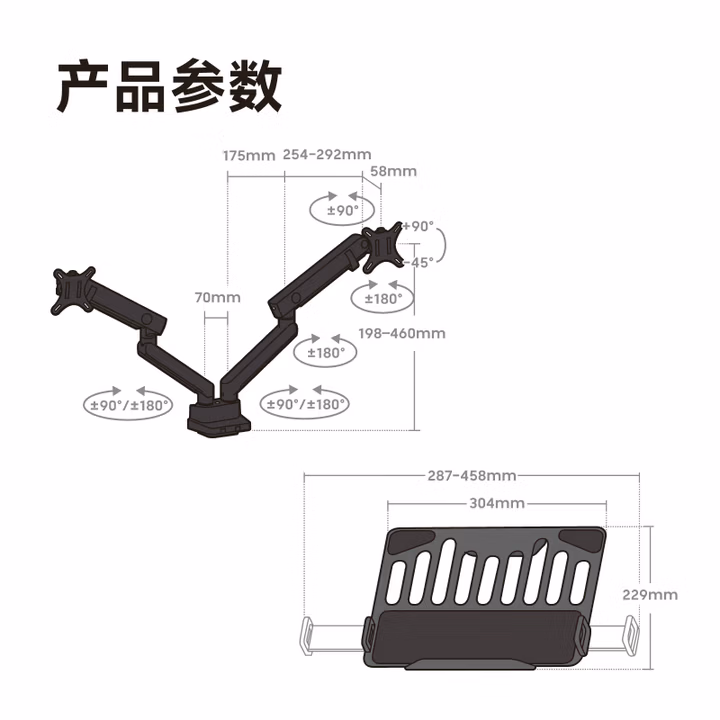 产品参数

175mm

254-292mm

58mm

±90°

+90°

-45°

±180°

70mm

198-460mm

±180°

±90°/±180°

±90°/±180°

287-458mm

304mm

229mm