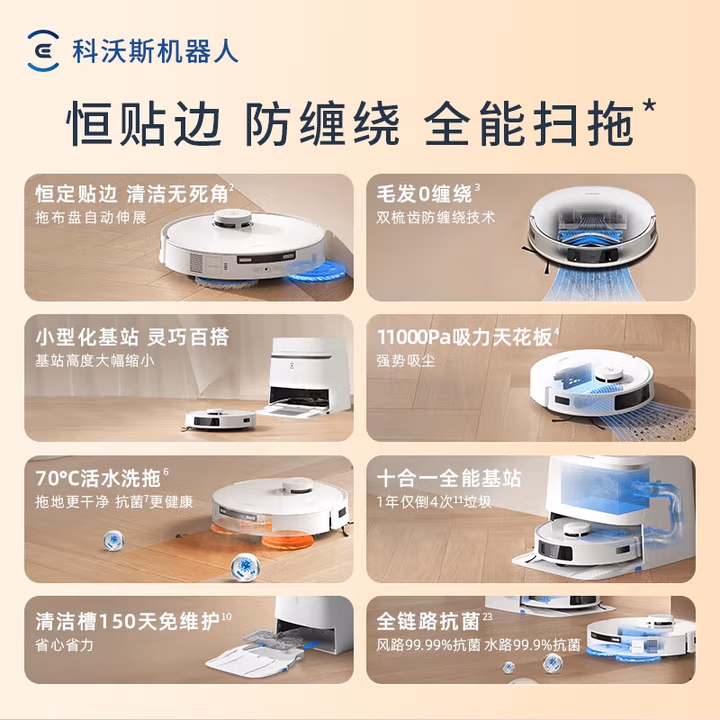 科沃斯机器人

恒贴边 防缠绕 全能扫拖*

恒定贴边 清洁无死角$^2$
拖布盘自动伸展

毛发0缠绕$^3$
双梳齿防缠绕技术

小型化基站 灵巧百搭
基站高度大幅缩小

11000Pa吸力天花板$^4$
强势吸尘

70°C活水洗拖$^6$
拖地更干净 抗菌$^7$更健康

十合一全能基站
1年仅倒4次$^{11}$垃圾

清洁槽150天免维护$^{10}$
省心省力

全链路抗菌$^{23}$
风路99.99%抗菌 水路99.9%抗菌