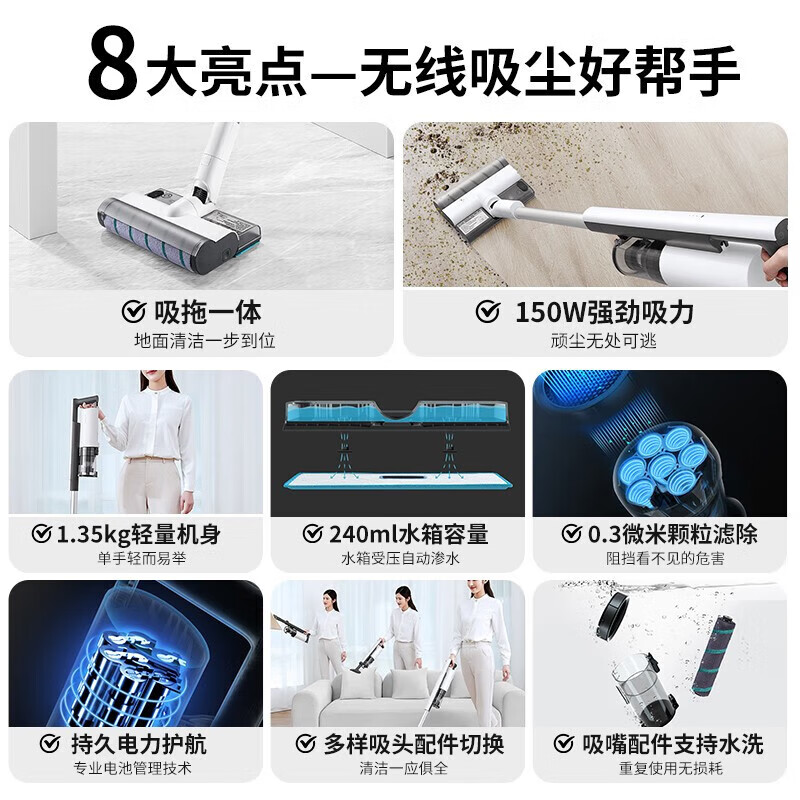 8大亮点—无线吸尘好帮手

吸拖一体
地面清洁一步到位

150W强劲吸力
顽尘无处可逃

1.35kg轻量机身
单手轻而易举

240ml水箱容量
水箱受压自动渗水

0.3微米颗粒滤除
阻挡看不见的危害

持久电力护航
专业电池管理技术

多样吸头配件切换
清洁一应俱全

吸嘴配件支持水洗
重复使用无损耗