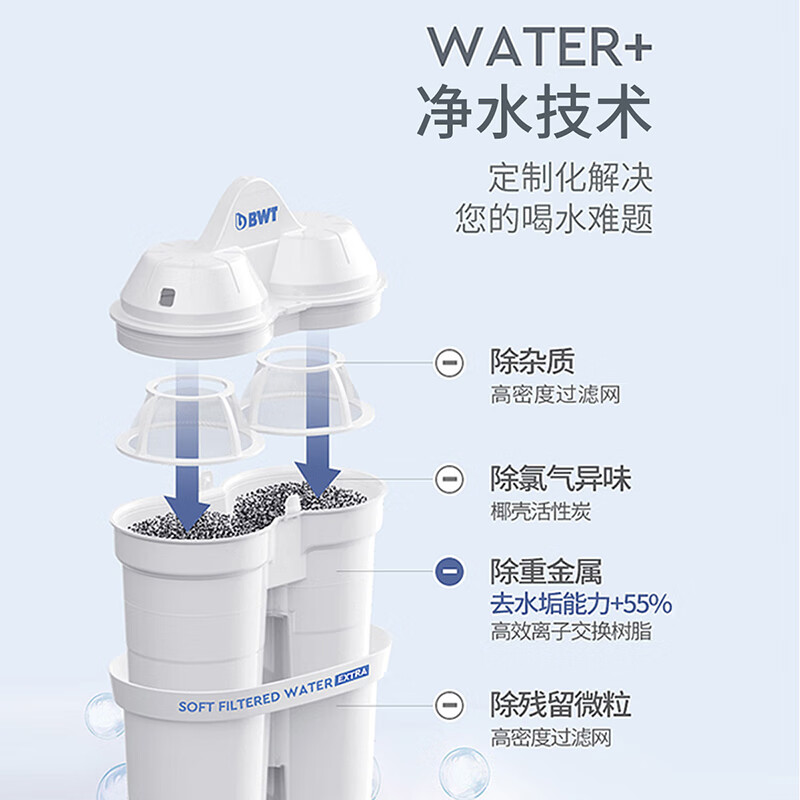 WATER+
净水技术

定制化解决
您的喝水难题

BWT

除杂质
高密度过滤网

除氯气异味
椰壳活性炭

除重金属
去水垢能力+55%
高效离子交换树脂

SOFT FILTERED WATER EXTRA

除残留微粒
高密度过滤网