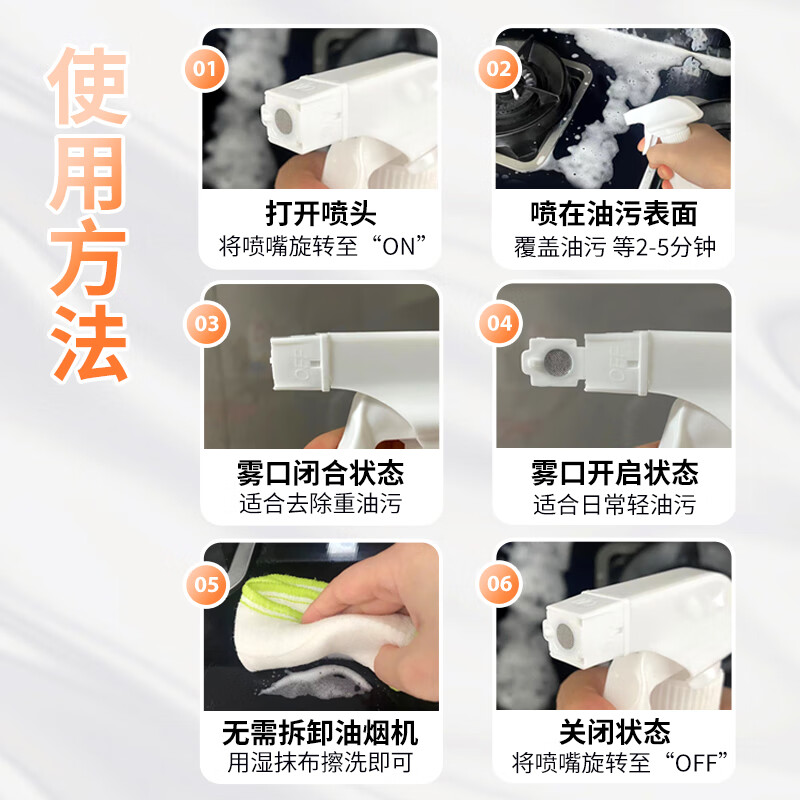 使用方法

01
打开喷头
将喷嘴旋转至“ON”

02
喷在油污表面
覆盖油污 等2-5分钟

03
OFF
雾口闭合状态
适合去除重油污

04
OFF
雾口开启状态
适合日常轻油污

05
无需拆卸油烟机
用湿抹布擦洗即可

06
关闭状态
将喷嘴旋转至“OFF”