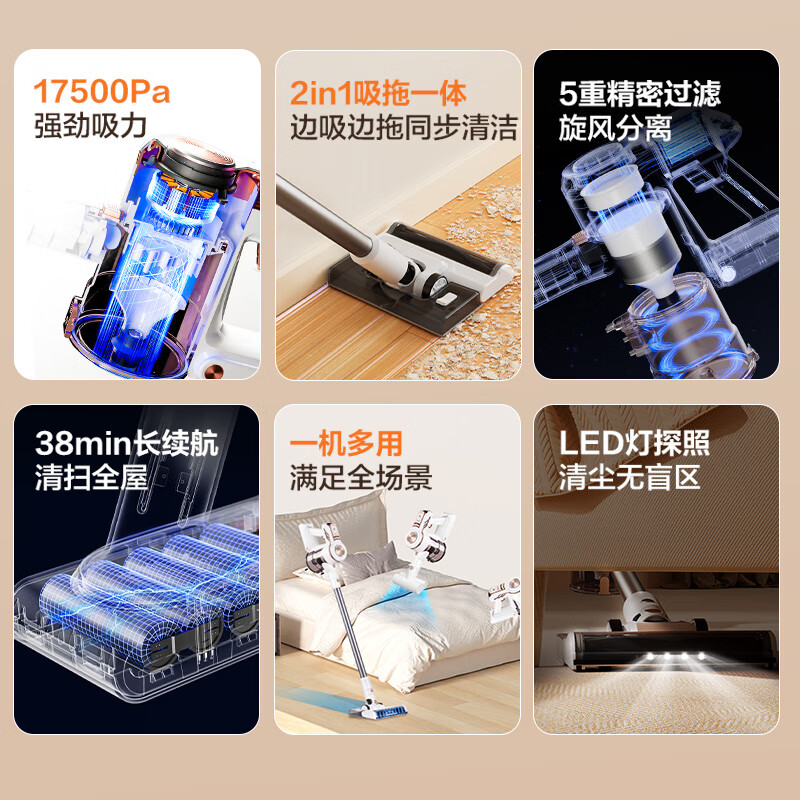 17500Pa
强劲吸力

2in1吸拖一体
边吸边拖同步清洁

5重精密过滤
旋风分离

38min长续航
清扫全屋

一机多用
满足全场景

LED灯探照
清尘无盲区