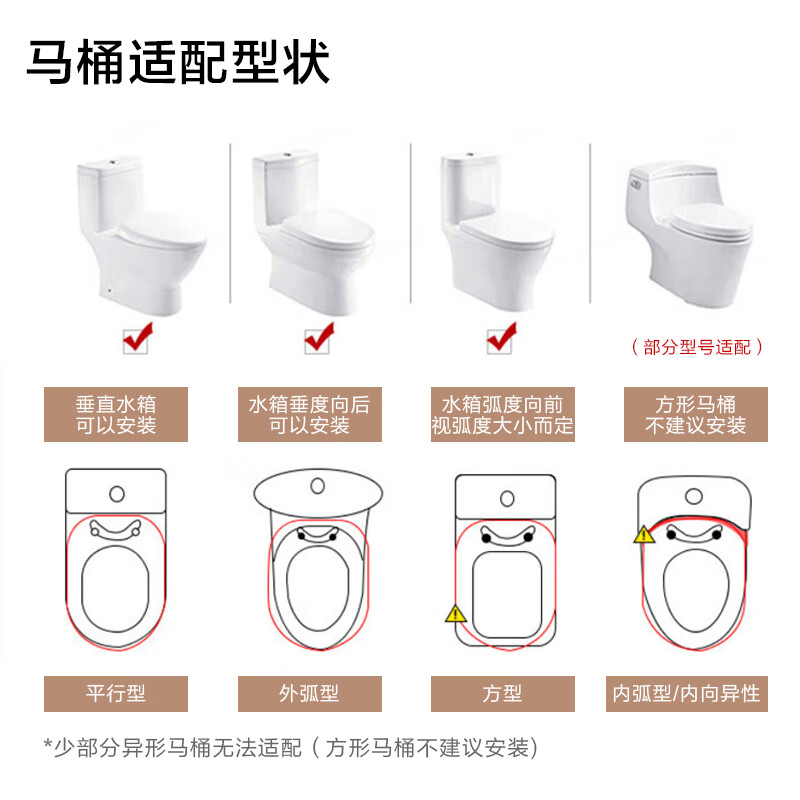 马桶适配型状

（部分型号适配）

垂直水箱
可以安装

水箱垂度向后
可以安装

水箱弧度向前
视弧度大小而定

方形马桶
不建议安装

平行型

外弧型

方型

内弧型/内向异性

*少部分异形马桶无法适配（方形马桶不建议安装）