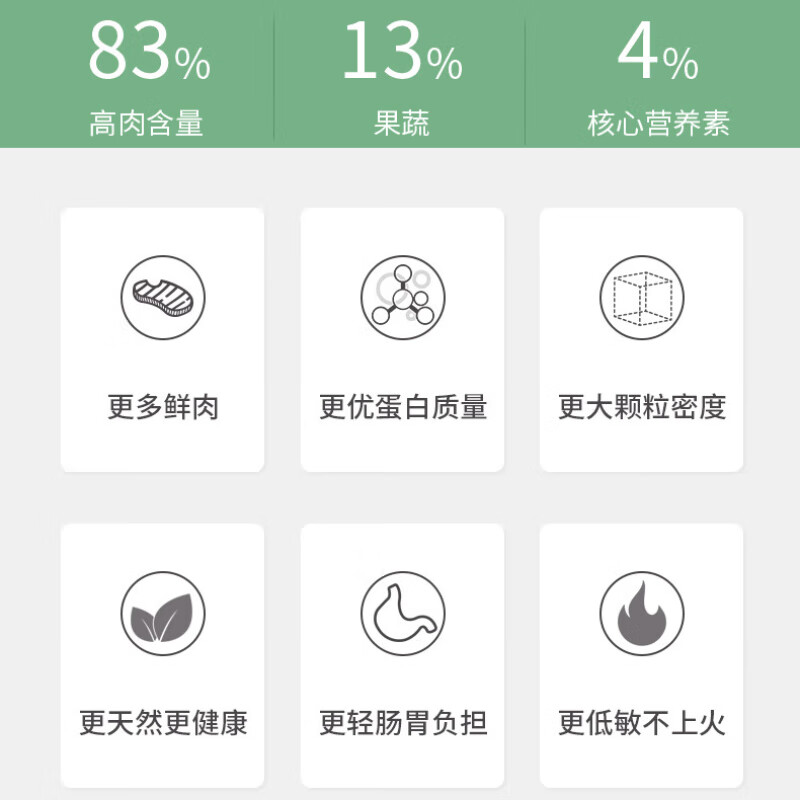 83%
高肉含量

13%
果蔬

4%
核心营养素

更多鲜肉

更优蛋白质量

更大颗粒密度

更天然更健康

更轻肠胃负担

更低敏不上火