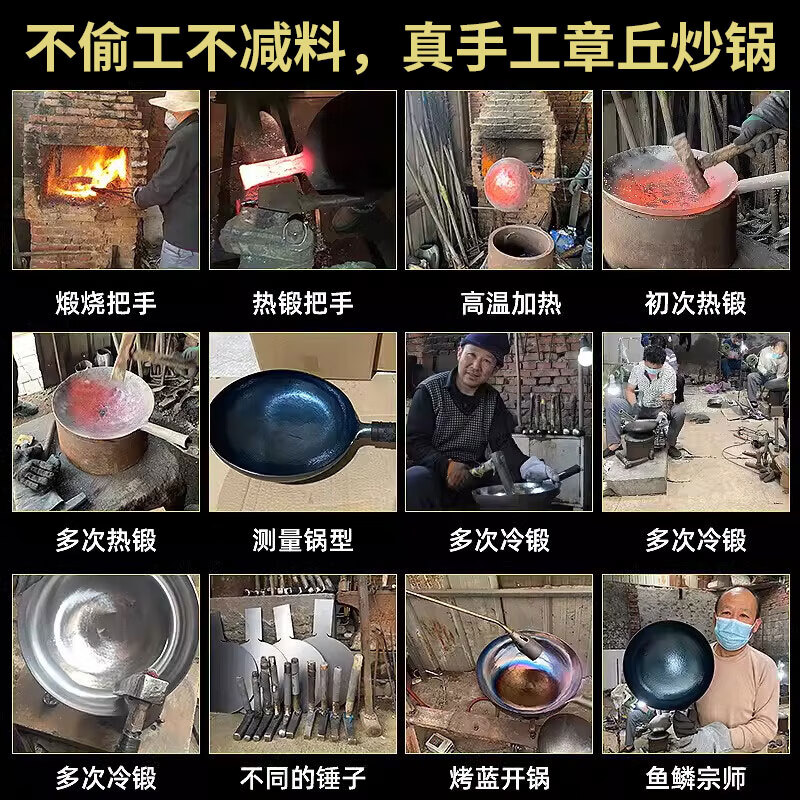 不偷工不减料，真手工章丘炒锅

煅烧把手

热锻把手

高温加热

初次热锻

多次热锻

测量锅型

多次冷锻

多次冷锻

多次冷锻

不同的锤子

烤蓝开锅

鱼鳞宗师