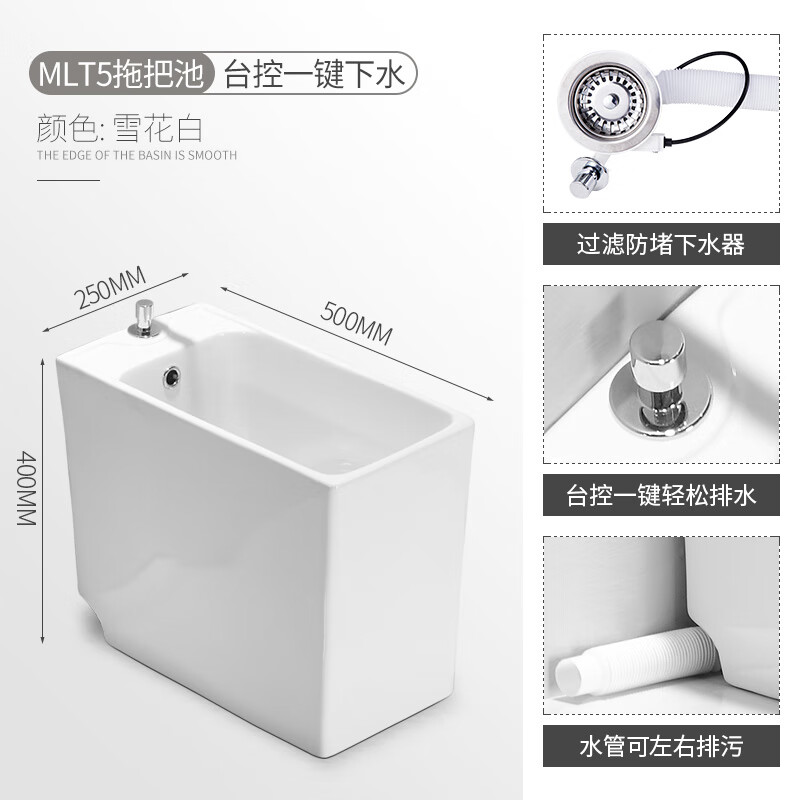 MLT5拖把池 台控一键下水

颜色: 雪花白
THE EDGE OF THE BASIN IS SMOOTH

250MM

500MM

400MM

过滤防堵下水器

台控一键轻松排水

水管可左右排污