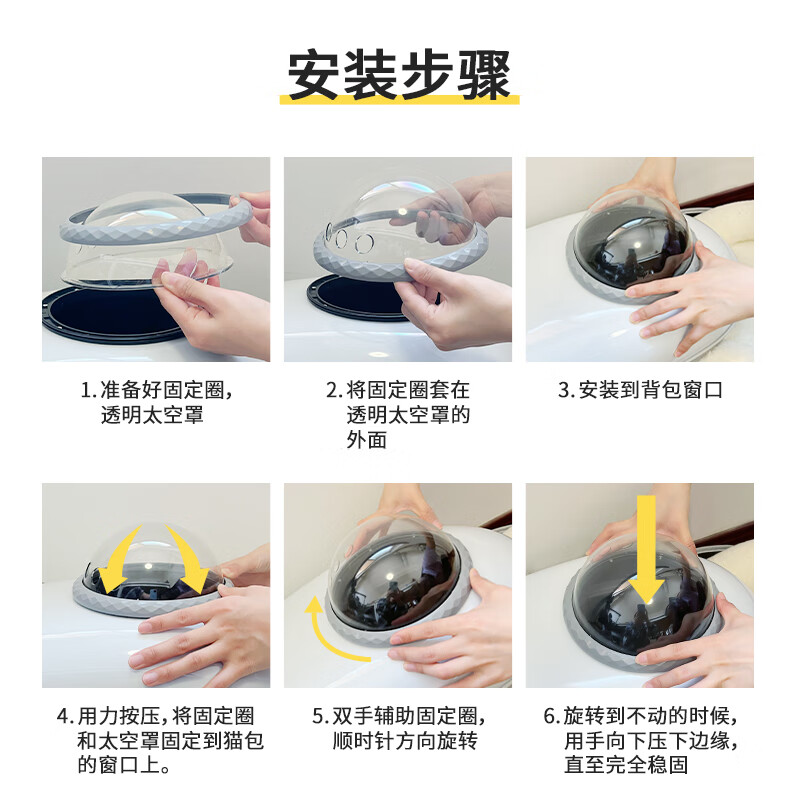 安装步骤

1. 准备好固定圈，透明太空罩

2. 将固定圈套在透明太空罩的外面

3. 安装到背包窗口

4. 用力按压，将固定圈和太空罩固定到猫包的窗口上。

5. 双手辅助固定圈，顺时针方向旋转

6. 旋转到不动的时候，用手向下压下边缘，直至完全稳固