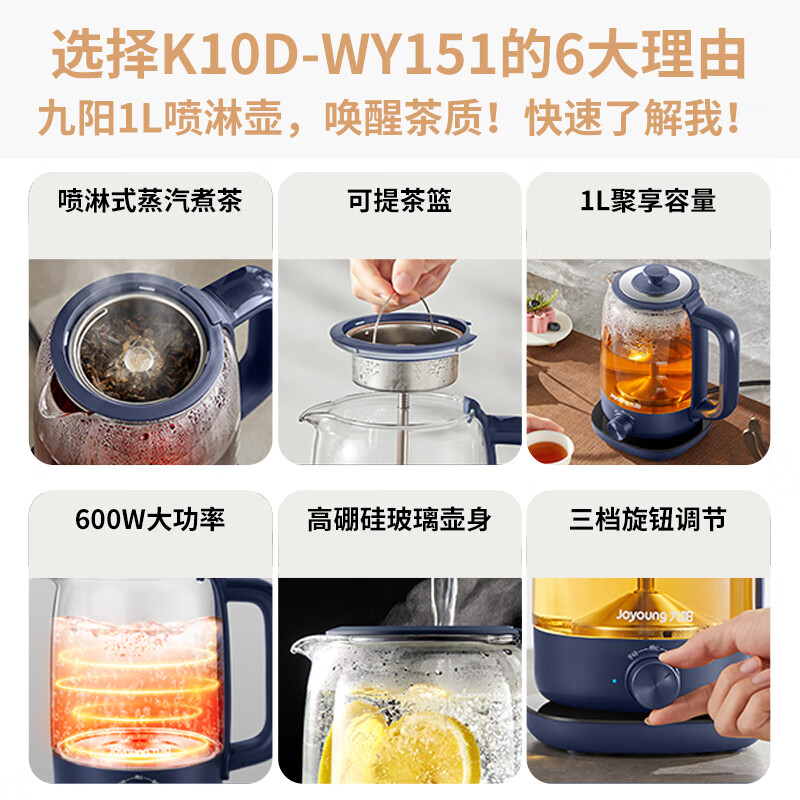 选择K10D-WY151的6大理由
九阳1L喷淋壶，唤醒茶质！快速了解我！

喷淋式蒸汽煮茶

可提茶篮

1L聚享容量

600W大功率

高硼硅玻璃壶身

三档旋钮调节

Joyoung 九阳