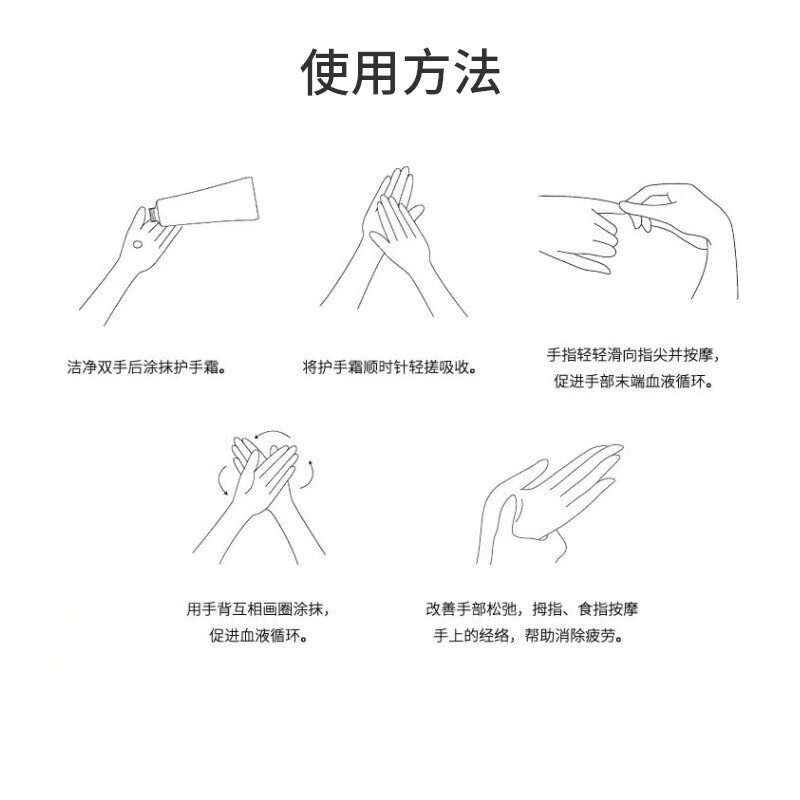 使用方法

洁净双手后涂抹护手霜。

将护手霜顺时针轻搓吸收。

手指轻轻滑向指尖并按摩，促进手部末端血液循环。

用手背互相画圈涂抹，促进血液循环。

改善手部松弛，拇指、食指按摩手上的经络，帮助消除疲劳。