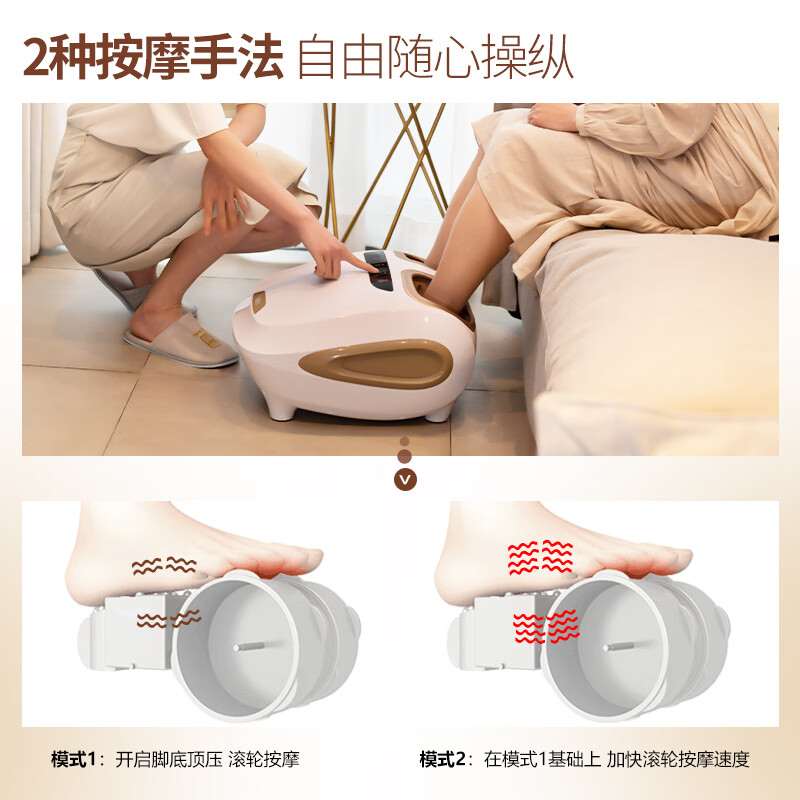 2种按摩手法 自由随心操纵

模式1：开启脚底顶压 滚轮按摩

模式2：在模式1基础上 加快滚轮按摩速度