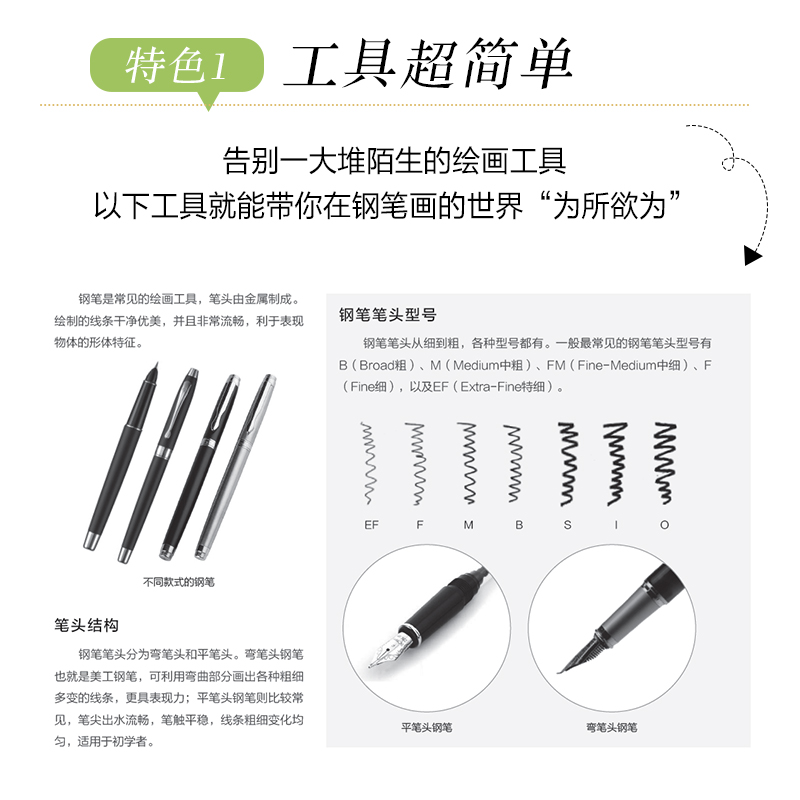 特色1 工具超简单

告别一大堆陌生的绘画工具
以下工具就能带你在钢笔画的世界“为所欲为”

钢笔是常见的绘画工具，笔头由金属制成。绘制的线条干净优美，并且非常流畅，利于表现物体的形体特征。

不同款式的钢笔

笔头结构

钢笔笔头分为弯笔头和平笔头。弯笔头钢笔也就是美工钢笔，可利用弯曲部分画出各种粗细多变的线条，更具表现力；平笔头钢笔则比较常见，笔尖出水流畅，笔触平稳，线条粗细变化均匀，适用于初学者。

钢笔笔头型号

钢笔笔头从细到粗，各种型号都有。一般最常见的钢笔笔头型号有B（Broad粗）、M（Medium中粗）、FM（Fine-Medium中细）、F（Fine细），以及EF（Extra-Fine特细）。

EF F M B S I O

平笔头钢笔

弯笔头钢笔