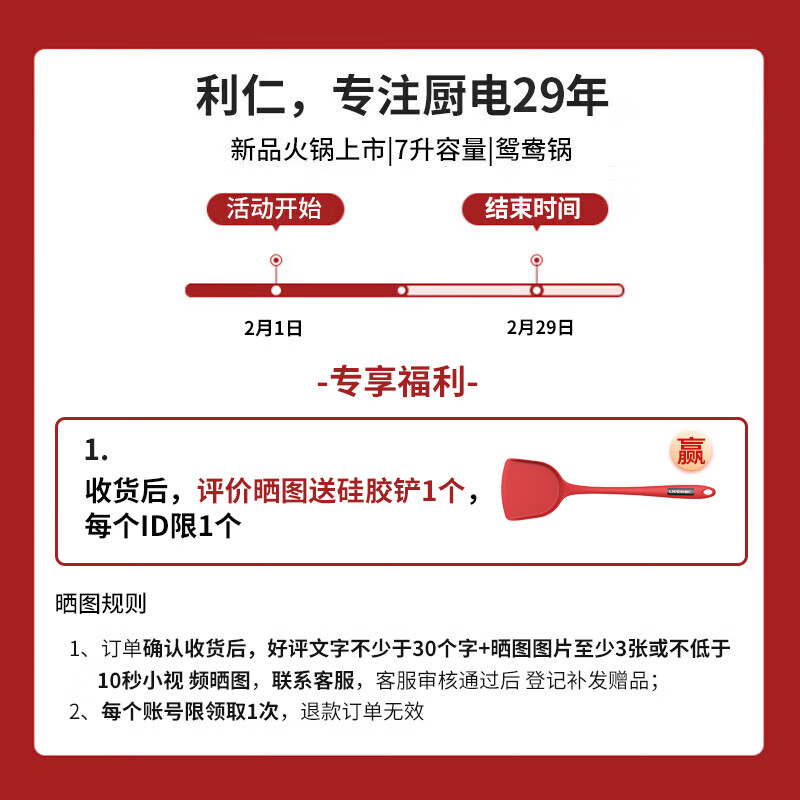 利仁，专注厨电29年

新品火锅上市|7升容量|鸳鸯锅

活动开始

结束时间

2月1日

2月29日

-专享福利-

1.

收货后，评价晒图送硅胶铲1个，每个ID限1个

赢

晒图规则

1、订单确认收货后，好评文字不少于30个字+晒图图片至少3张或不低于10秒小视 频晒图，联系客服，客服审核通过后 登记补发赠品；

2、每个账号限领取1次，退款订单无效