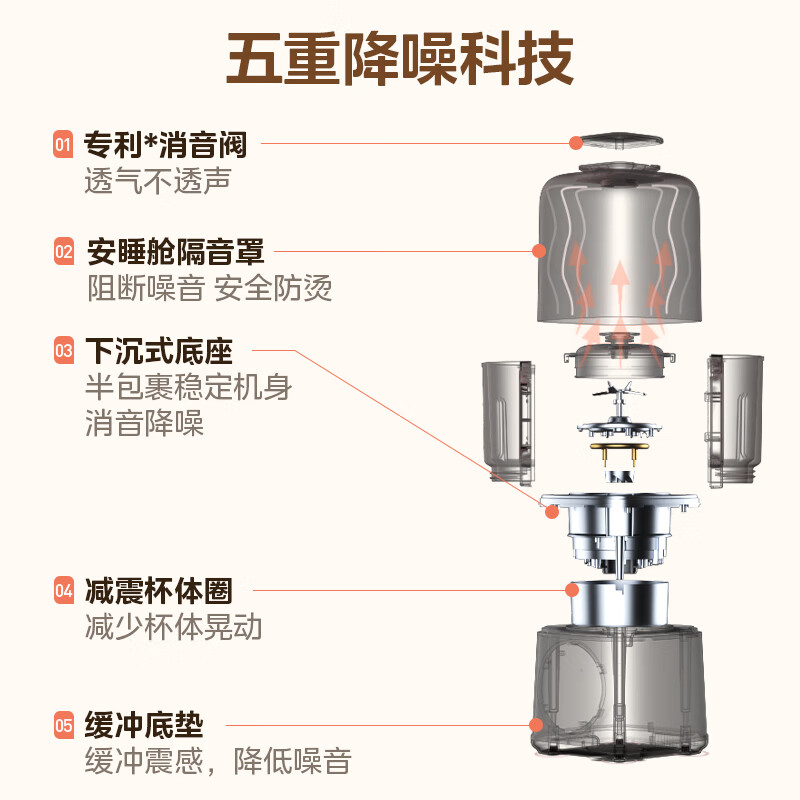 五重降噪科技

01 专利*消音阀
透气不透声

02 安睡舱隔音罩
阻断噪音 安全防烫

03 下沉式底座
半包裹稳定机身
消音降噪

04 减震杯体圈
减少杯体晃动

05 缓冲底垫
缓冲震感，降低噪音