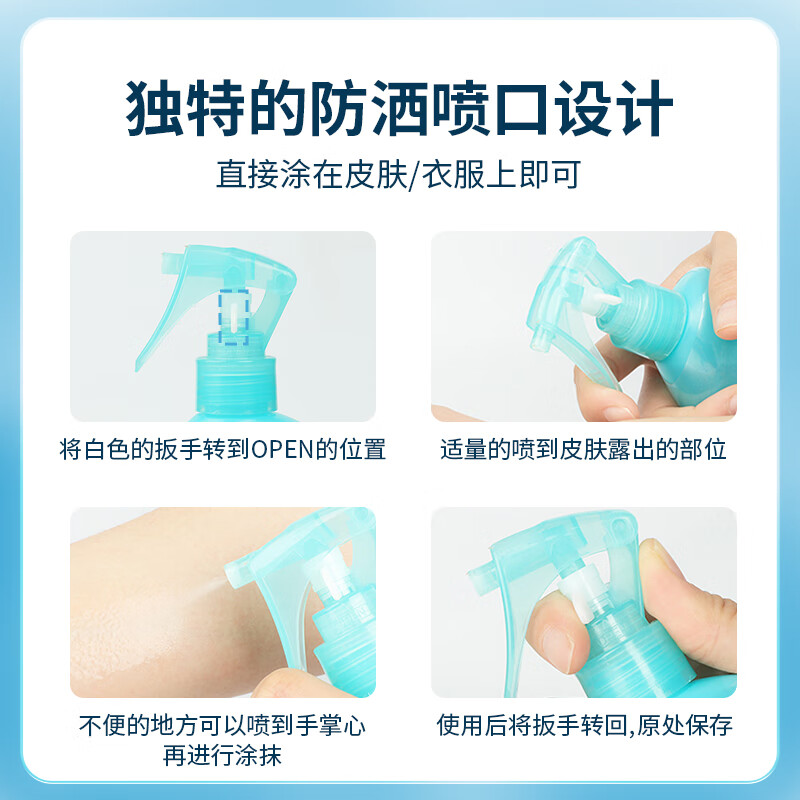 独特的防洒喷口设计

直接涂在皮肤/衣服上即可

将白色的扳手转到OPEN的位置

适量的喷到皮肤露出的部位

不便的地方可以喷到手掌心再进行涂抹

使用后将扳手转回,原处保存