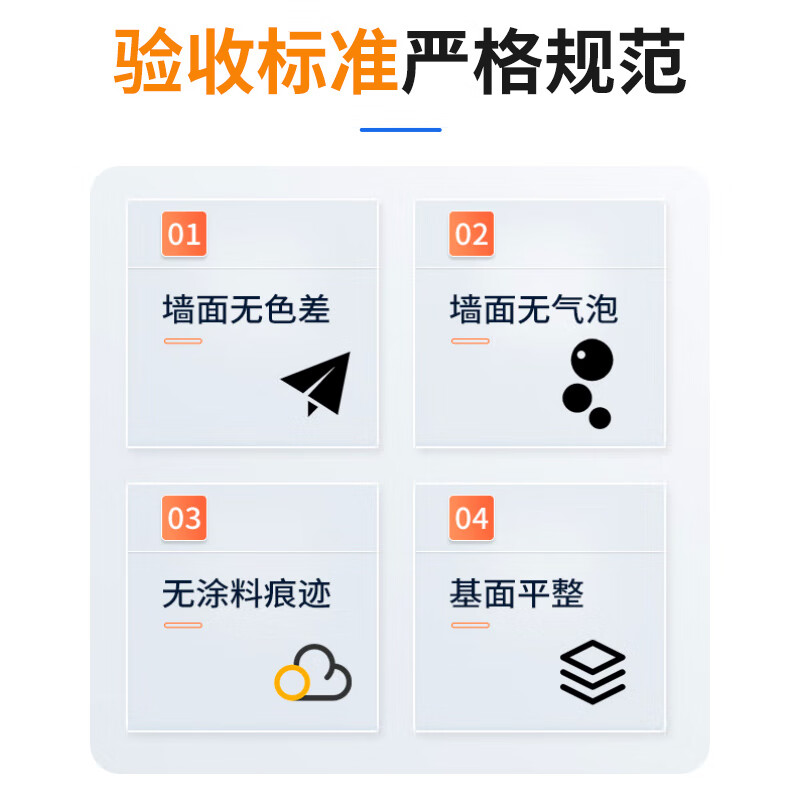 验收标准严格规范

01

墙面无色差

02

墙面无气泡

03

无涂料痕迹

04

基面平整