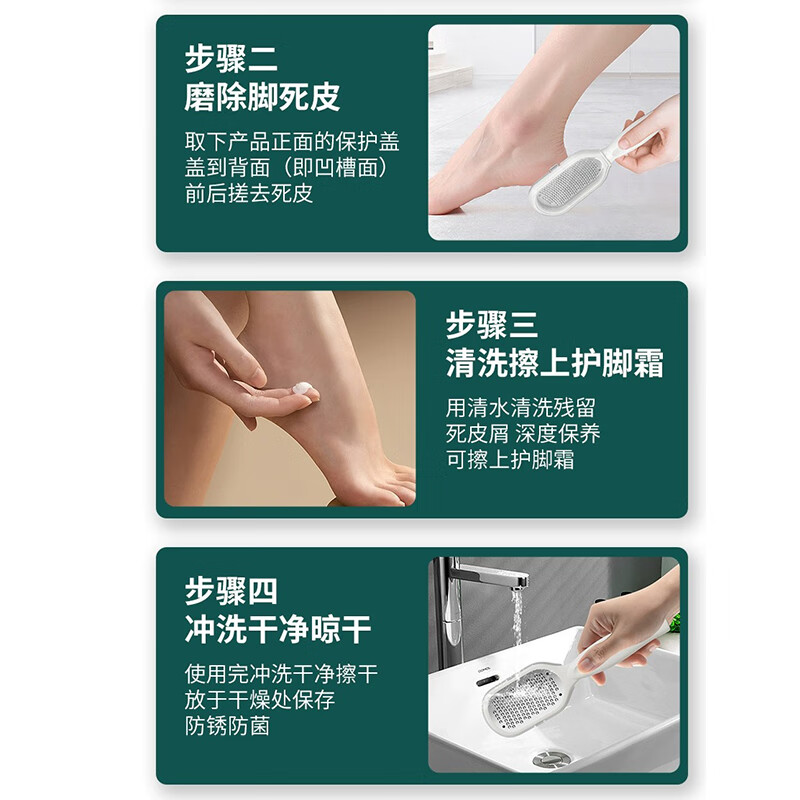 步骤二
磨除脚死皮

取下产品正面的保护盖
盖到背面（即凹槽面）
前后搓去死皮

步骤三
清洗擦上护脚霜

用清水清洗残留
死皮屑 深度保养
可擦上护脚霜

步骤四
冲洗干净晾干

使用完冲洗干净擦干
放于干燥处保存
防锈防菌