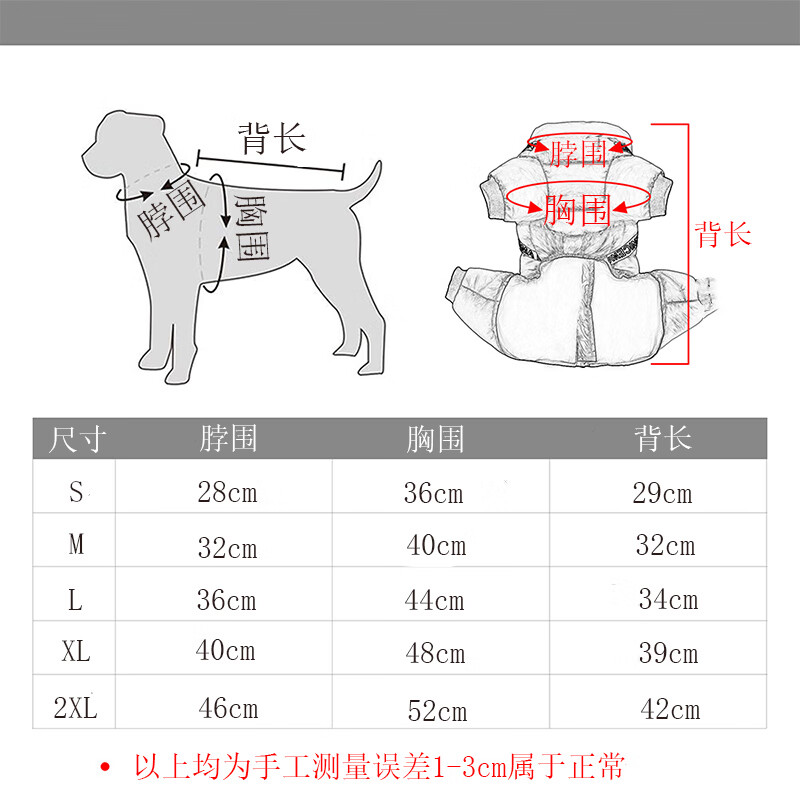 背长
脖围
胸围

脖围
胸围
背长

| 尺寸 | 脖围 | 胸围 | 背长 |
|---|---|---|---|
| S | 28cm | 36cm | 29cm |
| M | 32cm | 40cm | 32cm |
| L | 36cm | 44cm | 34cm |
| XL | 40cm | 48cm | 39cm |
| 2XL | 46cm | 52cm | 42cm |

• 以上均为手工测量误差1-3cm属于正常