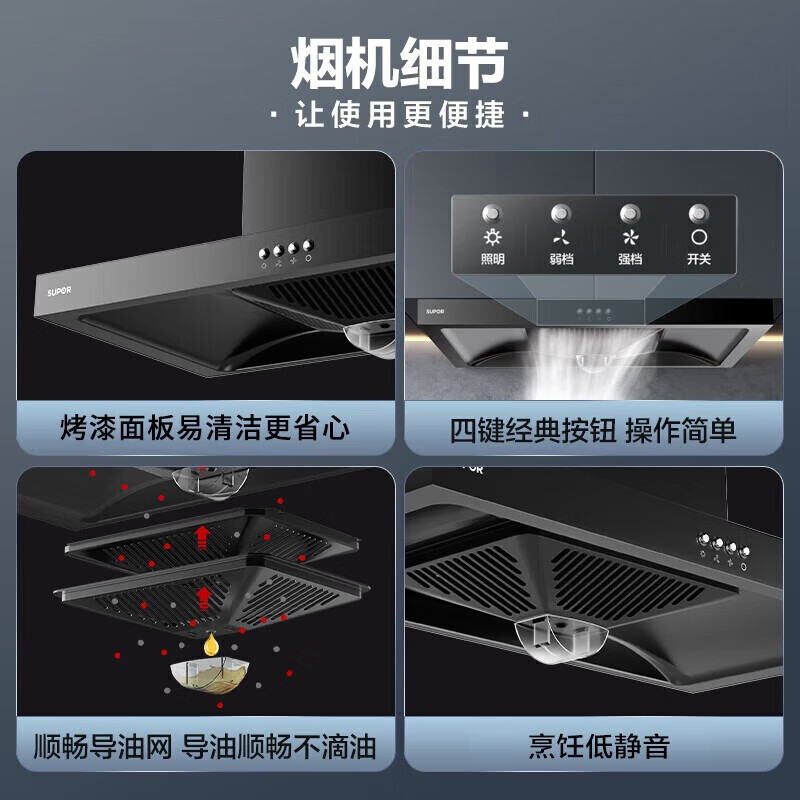 烟机细节

· 让使用更便捷 ·

SUPOR

烤漆面板易清洁更省心

照明 弱档 强档 开关

SUPOR

四键经典按钮 操作简单

顺畅导油网 导油顺畅不滴油

烹饪低静音