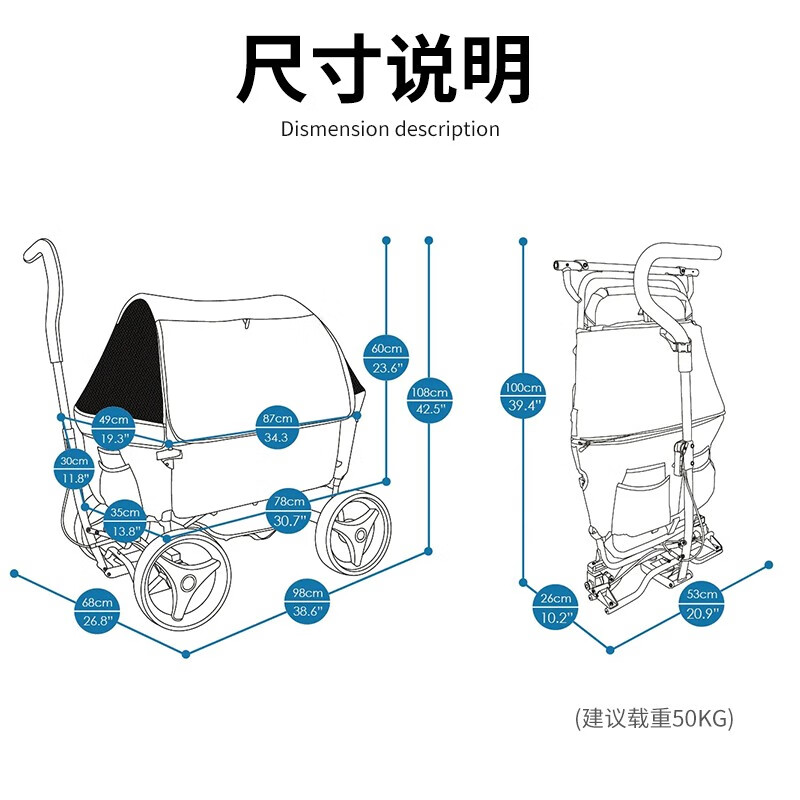 尺寸说明
Dismension description

60cm
23.6"

108cm
42.5"

49cm
19.3"

87cm
34.3

30cm
11.8"

35cm
13.8"

78cm
30.7"

68cm
26.8"

98cm
38.6"

100cm
39.4"

26cm
10.2"

53cm
20.9"

(建议载重50KG)