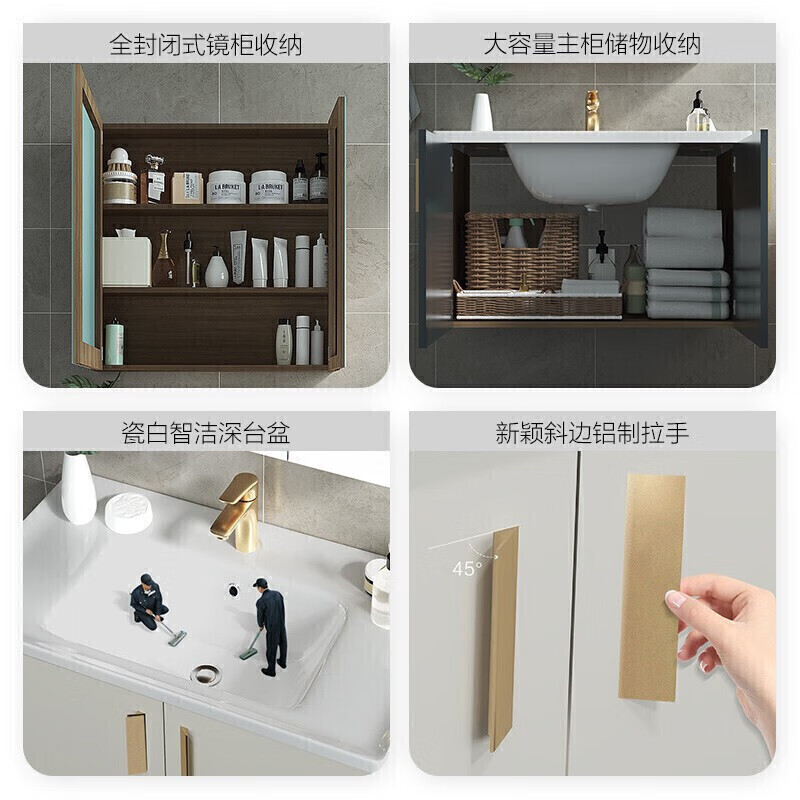 全封闭式镜柜收纳

LA BRUKET

LA BRUKET

大容量主柜储物收纳

瓷白智洁深台盆

新颖斜边铝制拉手

45°