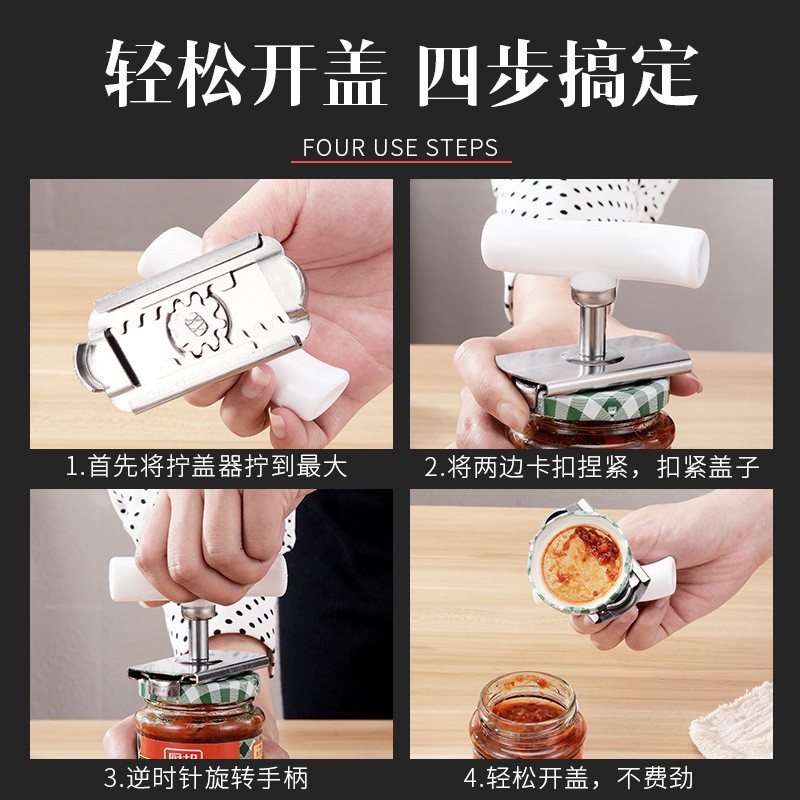 轻松开盖 四步搞定

FOUR USE STEPS

1.首先将拧盖器拧到最大

2.将两边卡扣捏紧，扣紧盖子

3.逆时针旋转手柄

4.轻松开盖，不费劲