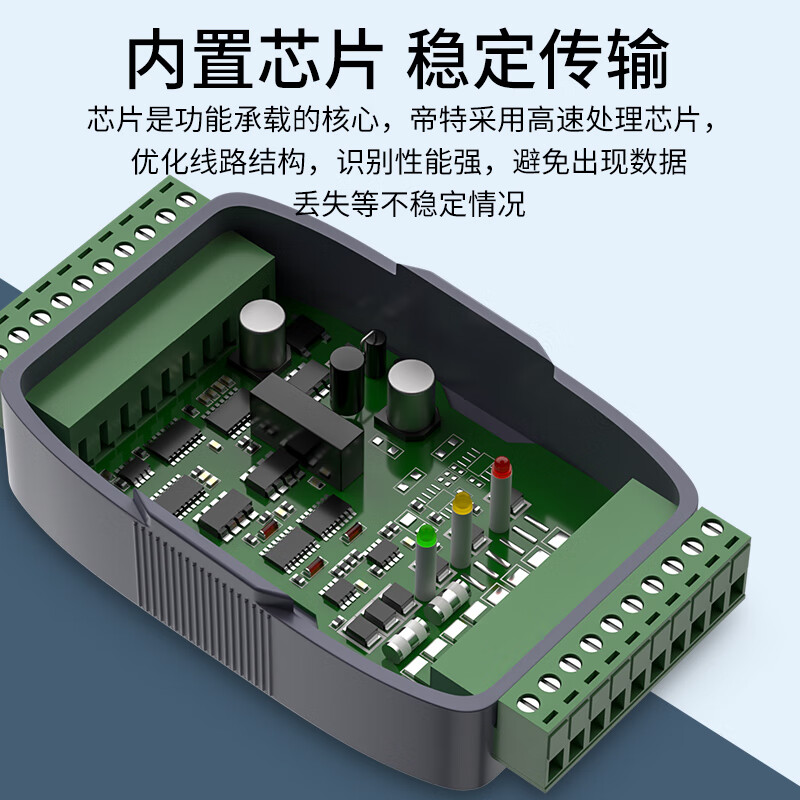 内置芯片 稳定传输

芯片是功能承载的核心，帝特采用高速处理芯片，优化线路结构，识别性能强，避免出现数据丢失等不稳定情况